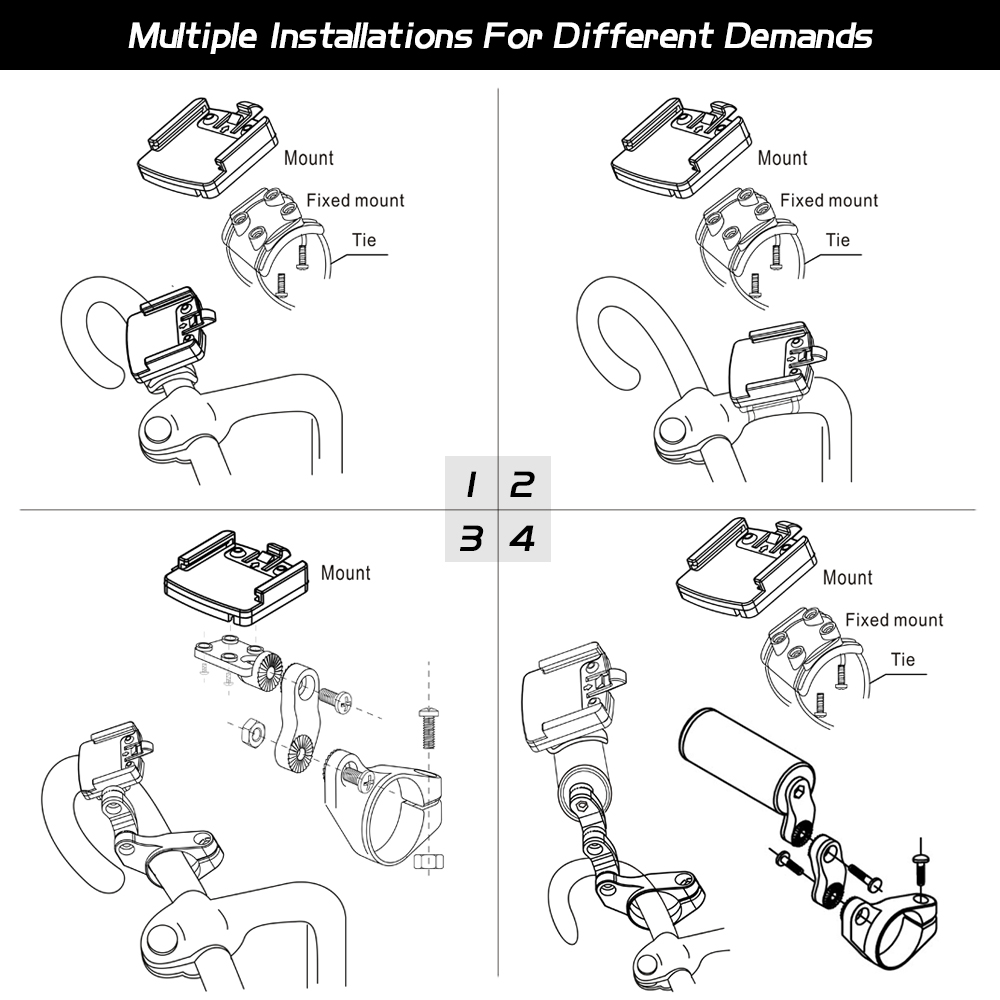 Multiple Installations For Different Demands

Mount
Fixed mount
Tie

Mount
Fixed mount
Tie

1 2
3 4

Mount

Mount
Fixed mount
Tie