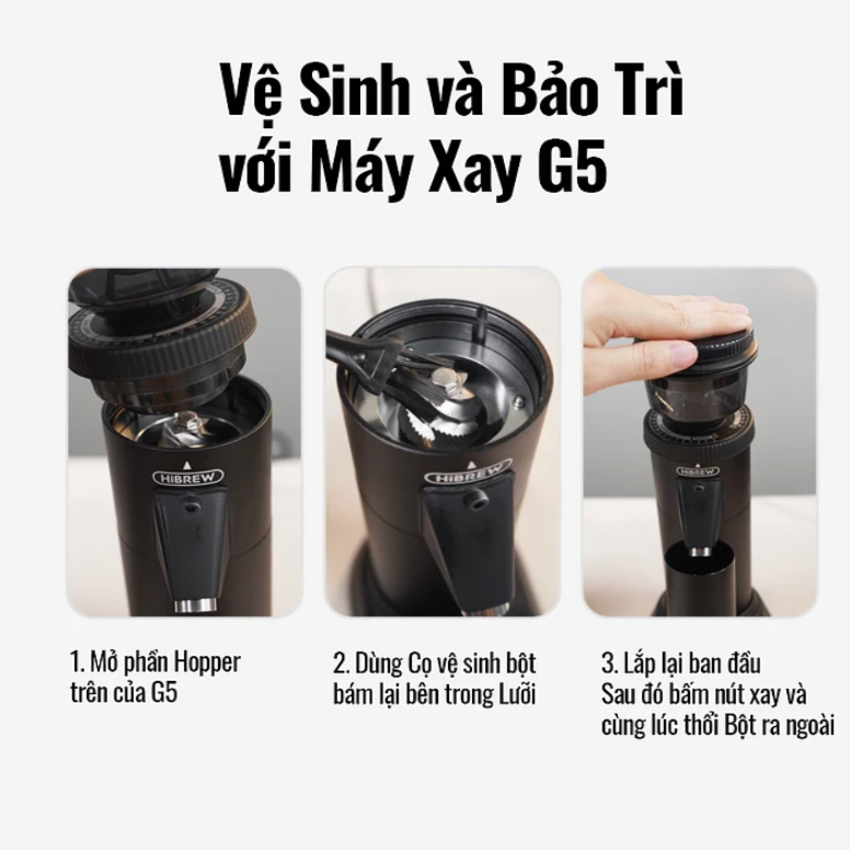 Vệ Sinh và Bảo Trì với Máy Xay G5

HiBREW

HiBREW

HiBREW

1. Mở phần Hopper trên của G5

2. Dùng Cọ vệ sinh bột bám lại bên trong Lưỡi

3. Lắp lại ban đầu
Sau đó bấm nút xay và cùng lúc thổi Bột ra ngoài