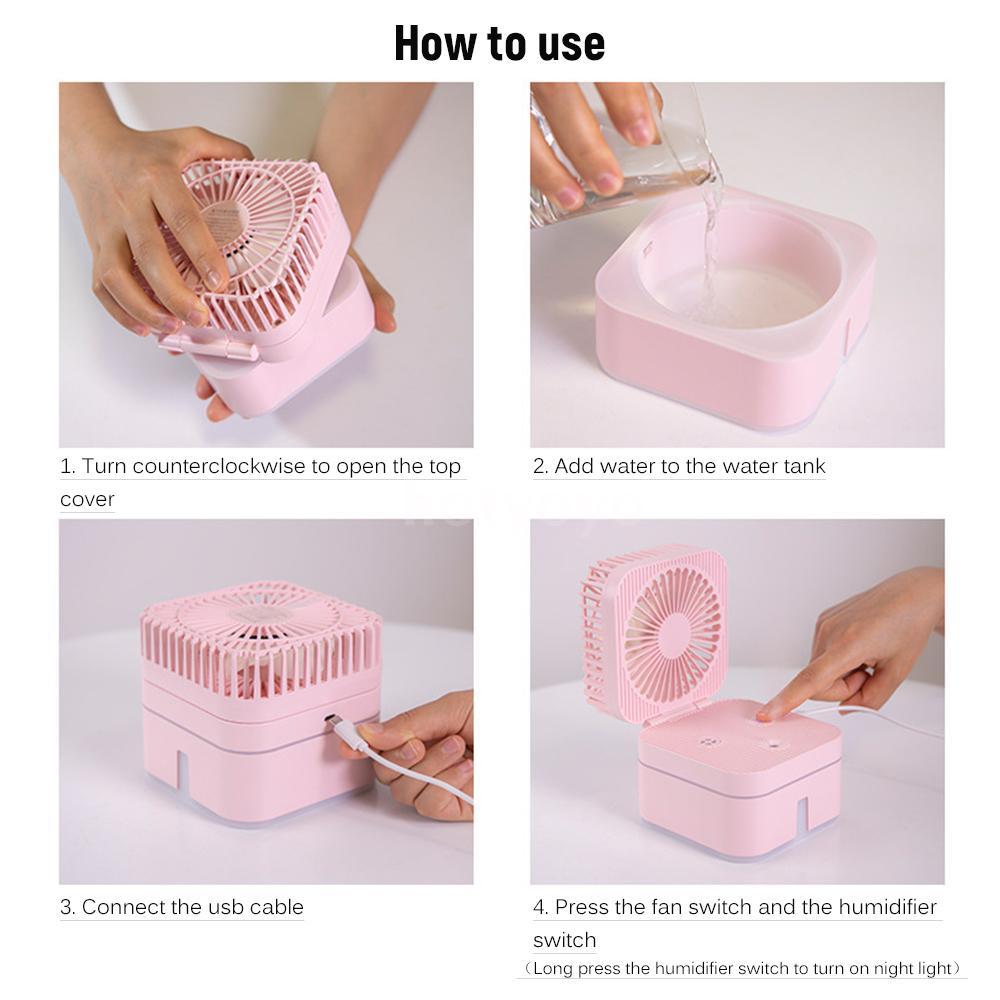 How to use

1. Turn counterclockwise to open the top cover

2. Add water to the water tank

3. Connect the usb cable

4. Press the fan switch and the humidifier switch

（Long press the humidifier switch to turn on night light）