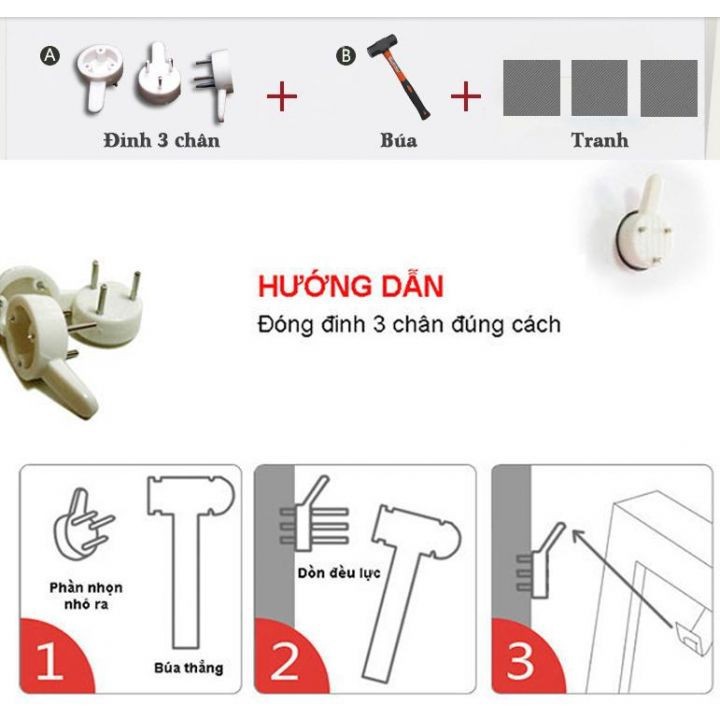 A
Đinh 3 chân
+
B
Búa
+
Tranh

HƯỚNG DẪN
Đóng đinh 3 chân đúng cách

Phần nhọn nhô ra
Búa thẳng
1

Dồn đều lực
2

3