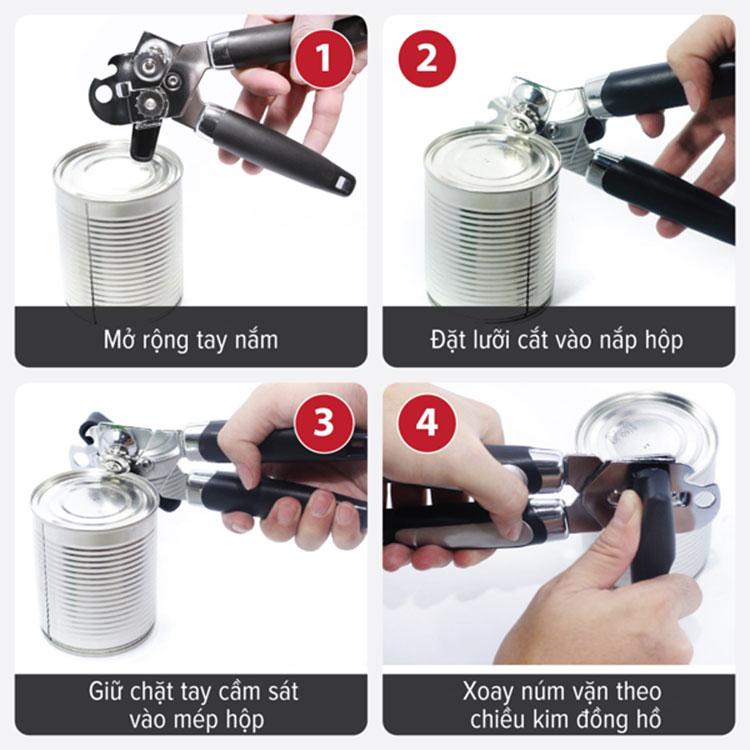 1

Mở rộng tay nắm

2

Đặt lưỡi cắt vào nắp hộp

3

Giữ chặt tay cầm sát vào mép hộp

4

Xoay núm vặn theo chiều kim đồng hồ