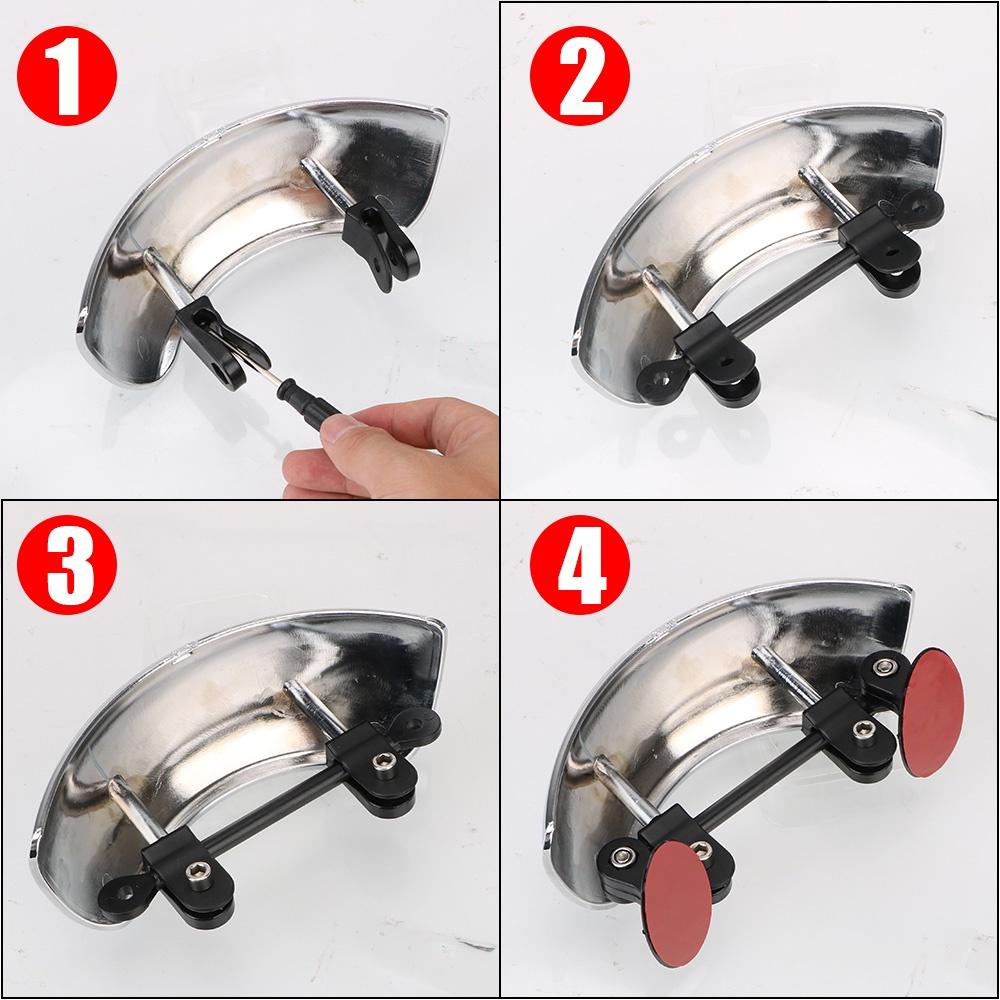 1

2

3

4