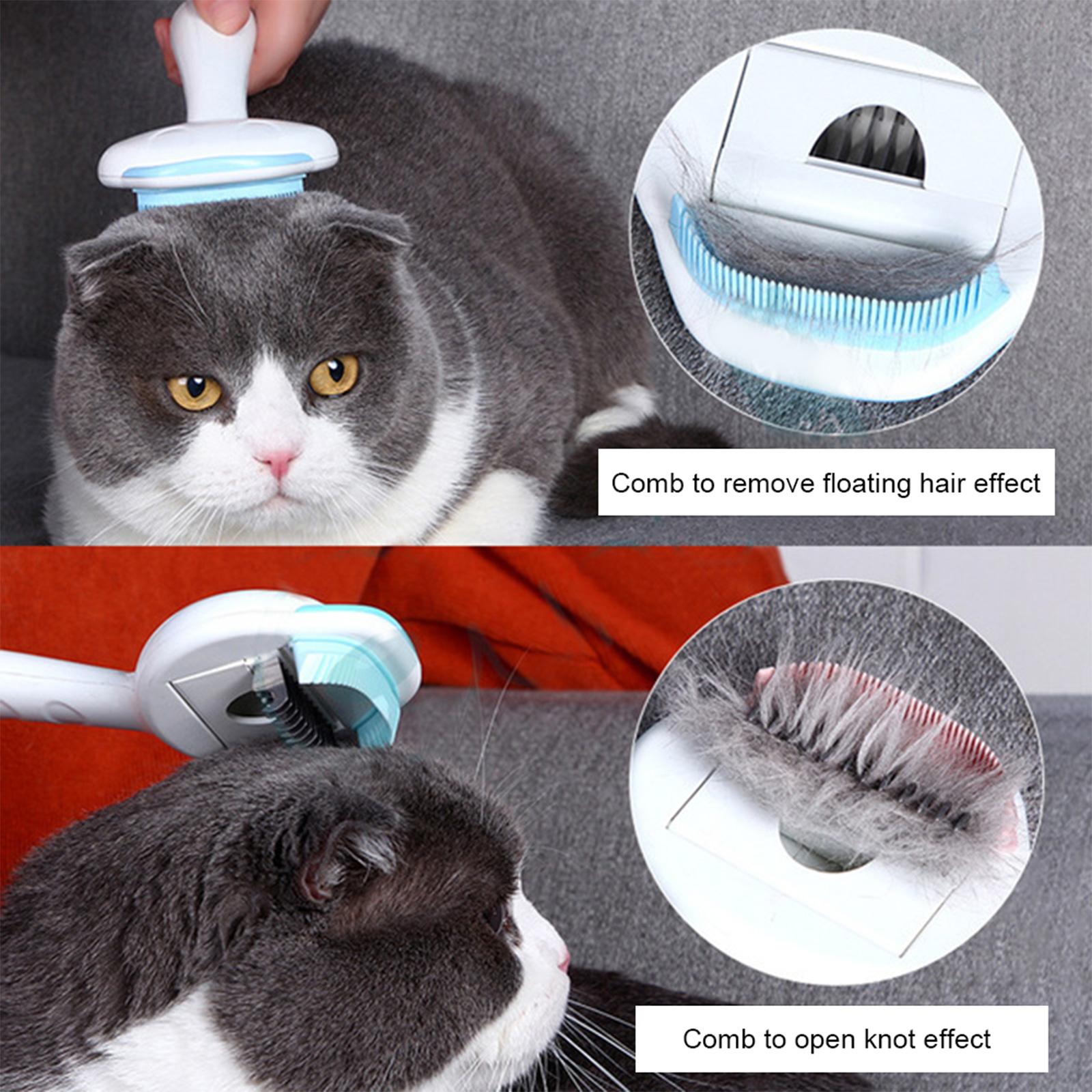 Comb to remove floating hair effect

Comb to open knot effect