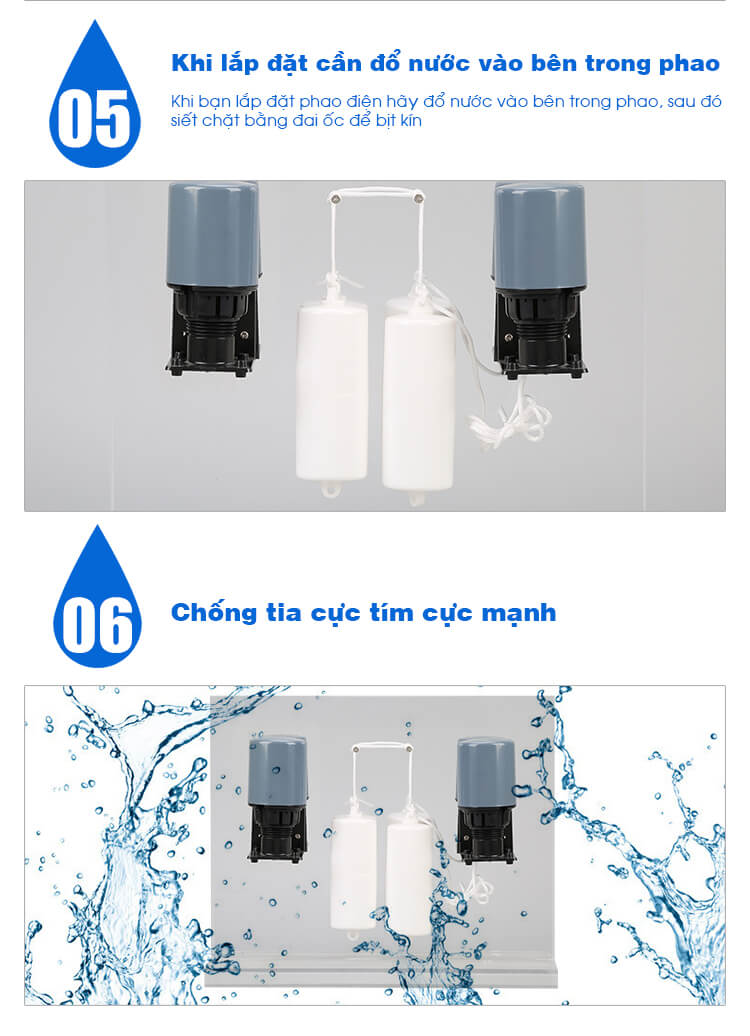 05

Khi lắp đặt cần đổ nước vào bên trong phao

Khi bạn lắp đặt phao điện hãy đổ nước vào bên trong phao, sau đó siết chặt bằng đai ốc để bịt kín

06

Chống tia cực tím cực mạnh