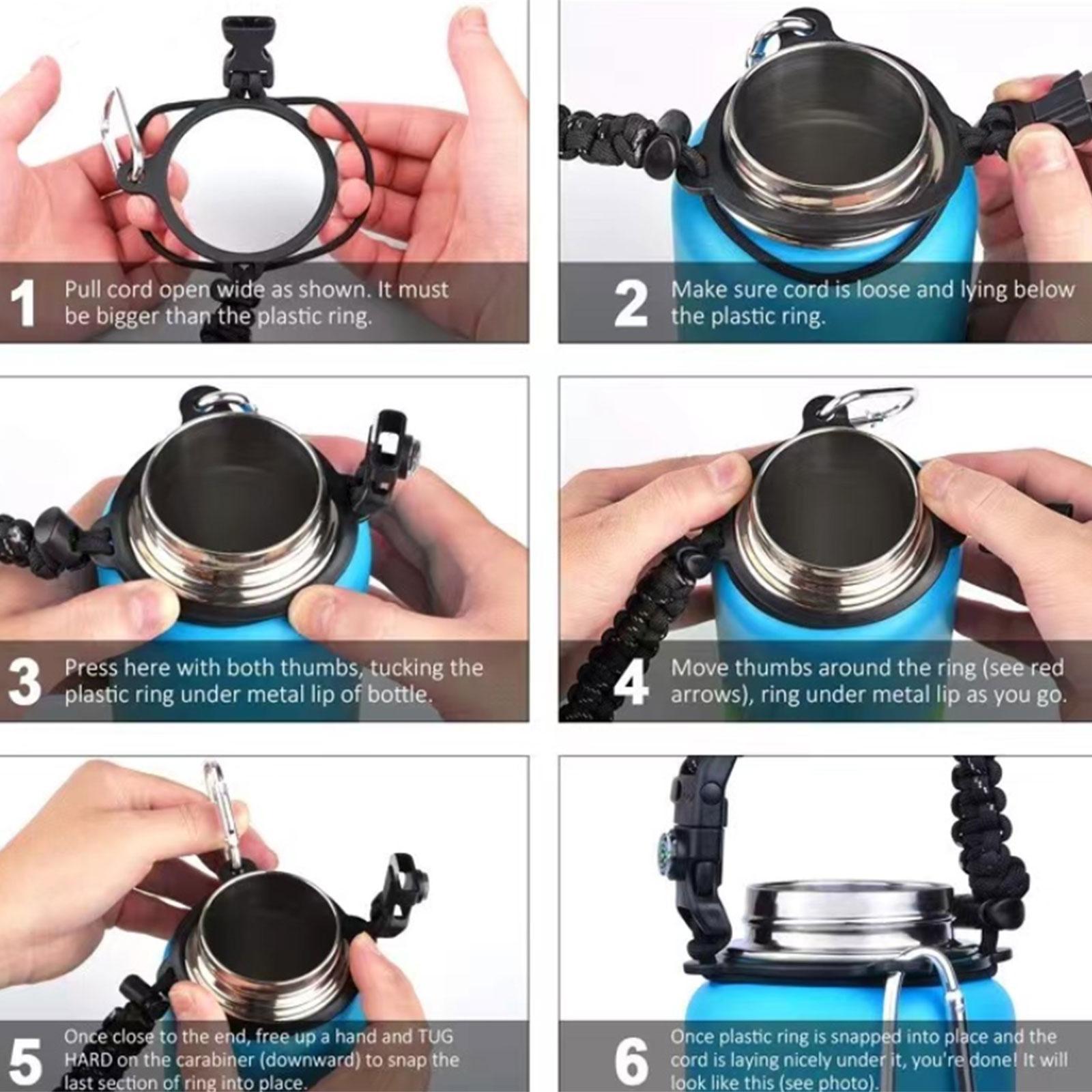 1 Pull cord open wide as shown. It must be bigger than the plastic ring.

2 Make sure cord is loose and lying below the plastic ring.

3 Press here with both thumbs, tucking the plastic ring under metal lip of bottle.

4 Move thumbs around the ring (see red arrows), ring under metal lip as you go.

5 Once close to the end, free up a hand and TUG HARD on the carabiner (downward) to snap the last section of ring into place.

6 Once plastic ring is snapped into place and the cord is laying nicely under it, you're done! It will look like this (see photo).