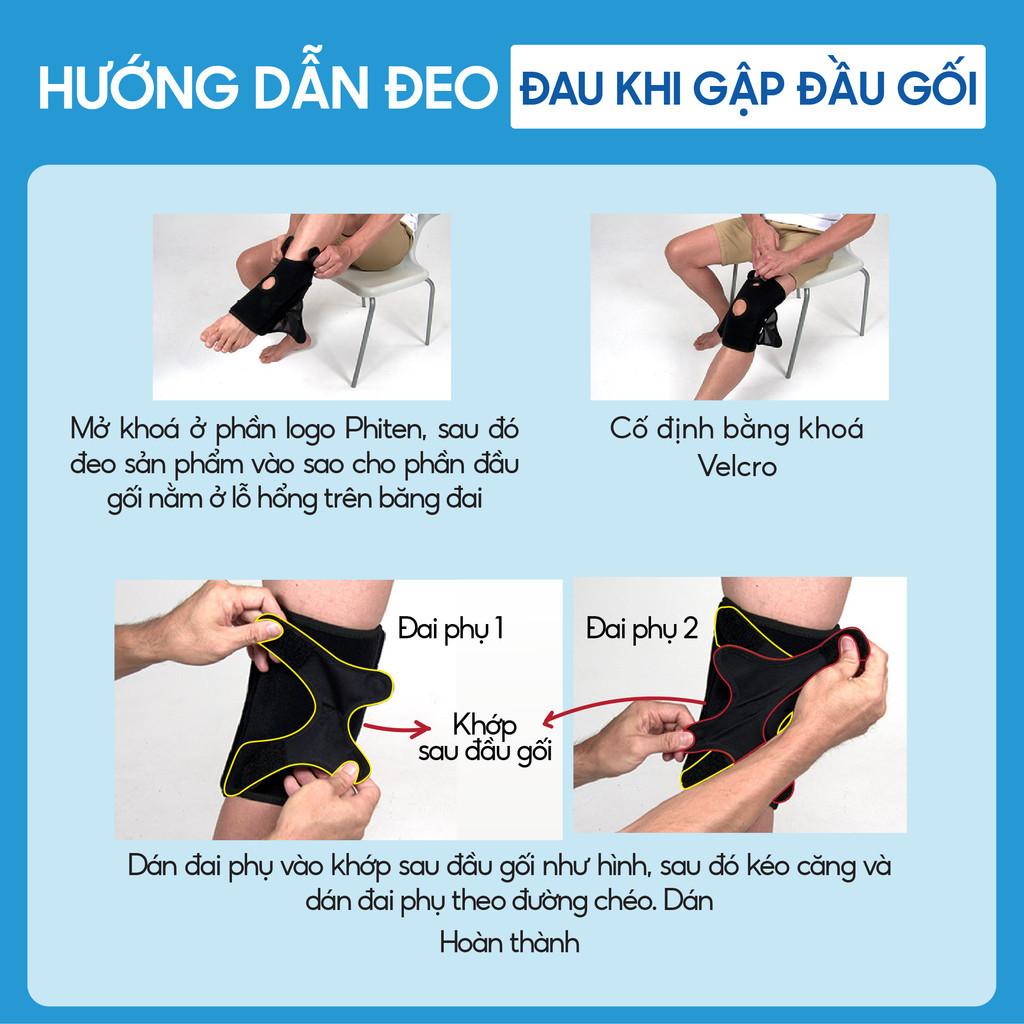 HƯỚNG DẪN ĐEO ĐAU KHI GẬP ĐẦU GỐI

Mở khoá ở phần logo Phiten, sau đó đeo sản phẩm vào sao cho phần đầu gối nằm ở lỗ hổng trên băng đai

Cố định bằng khoá Velcro

Đai phụ 1

Đai phụ 2

Khớp sau đầu gối

Dán đai phụ vào khớp sau đầu gối như hình, sau đó kéo căng và dán đai phụ theo đường chéo. Dán

Hoàn thành