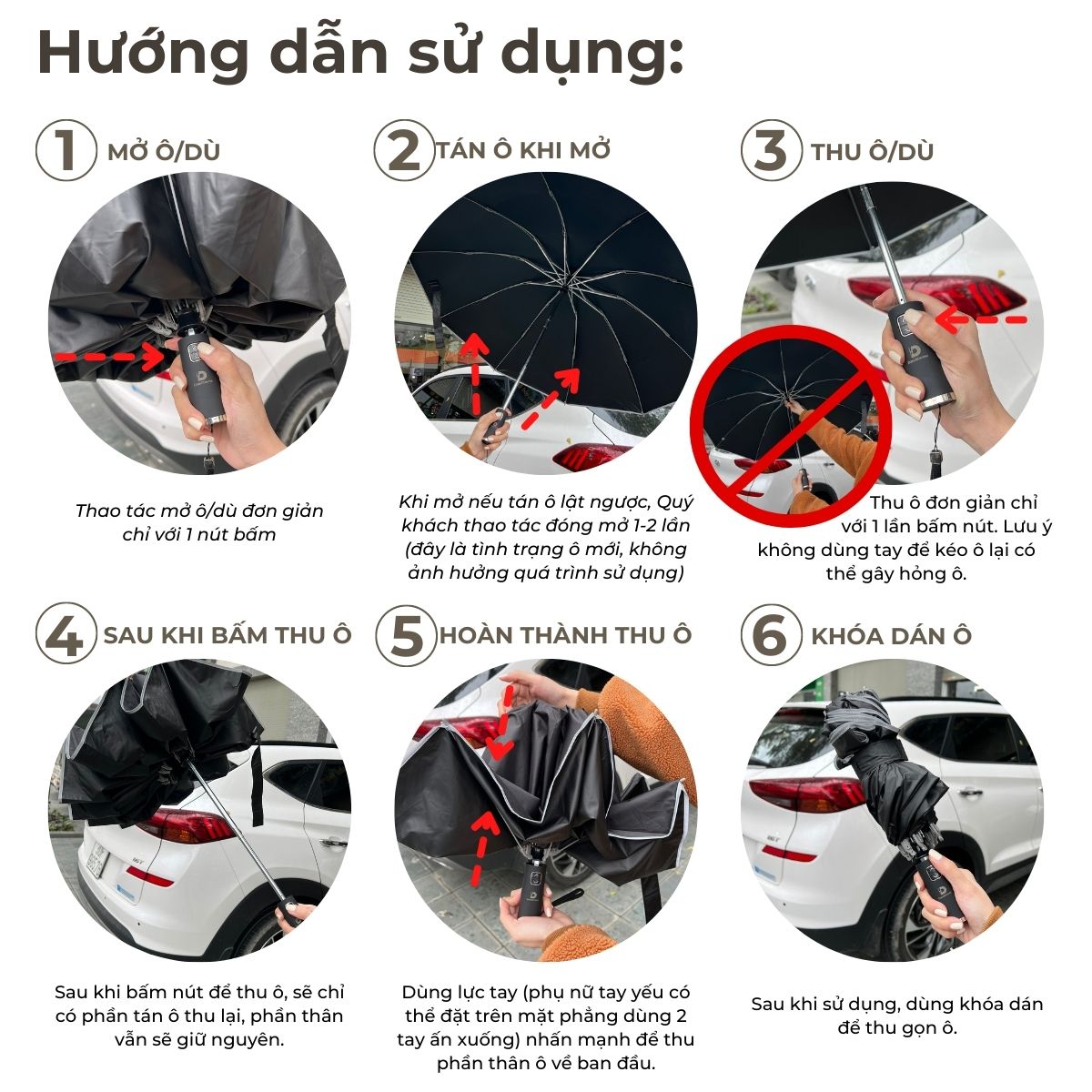 Hướng dẫn sử dụng:

1 MỞ Ô/DÙ

Thao tác mở ô/dù đơn giản chỉ với 1 nút bấm

2 TÁN Ô KHI MỞ

Khi mở nếu tán ô lật ngược, Quý khách thao tác đóng mở 1-2 lần (đây là tình trạng ô mới, không ảnh hưởng quá trình sử dụng)

3 THU Ô/DÙ

Thu ô đơn giản chỉ với 1 lần bấm nút. Lưu ý không dùng tay để kéo ô lại có thể gây hỏng ô.

4 SAU KHI BẤM THU Ô

Sau khi bấm nút để thu ô, sẽ chỉ có phần tán ô thu lại, phần thân vẫn sẽ giữ nguyên.

5 HOÀN THÀNH THU Ô

Dùng lực tay (phụ nữ tay yếu có thể đặt trên mặt phẳng dùng 2 tay ấn xuống) nhấn mạnh để thu phần thân ô về ban đầu.

6 KHÓA DÁN Ô

Sau khi sử dụng, dùng khóa dán để thu gọn ô.