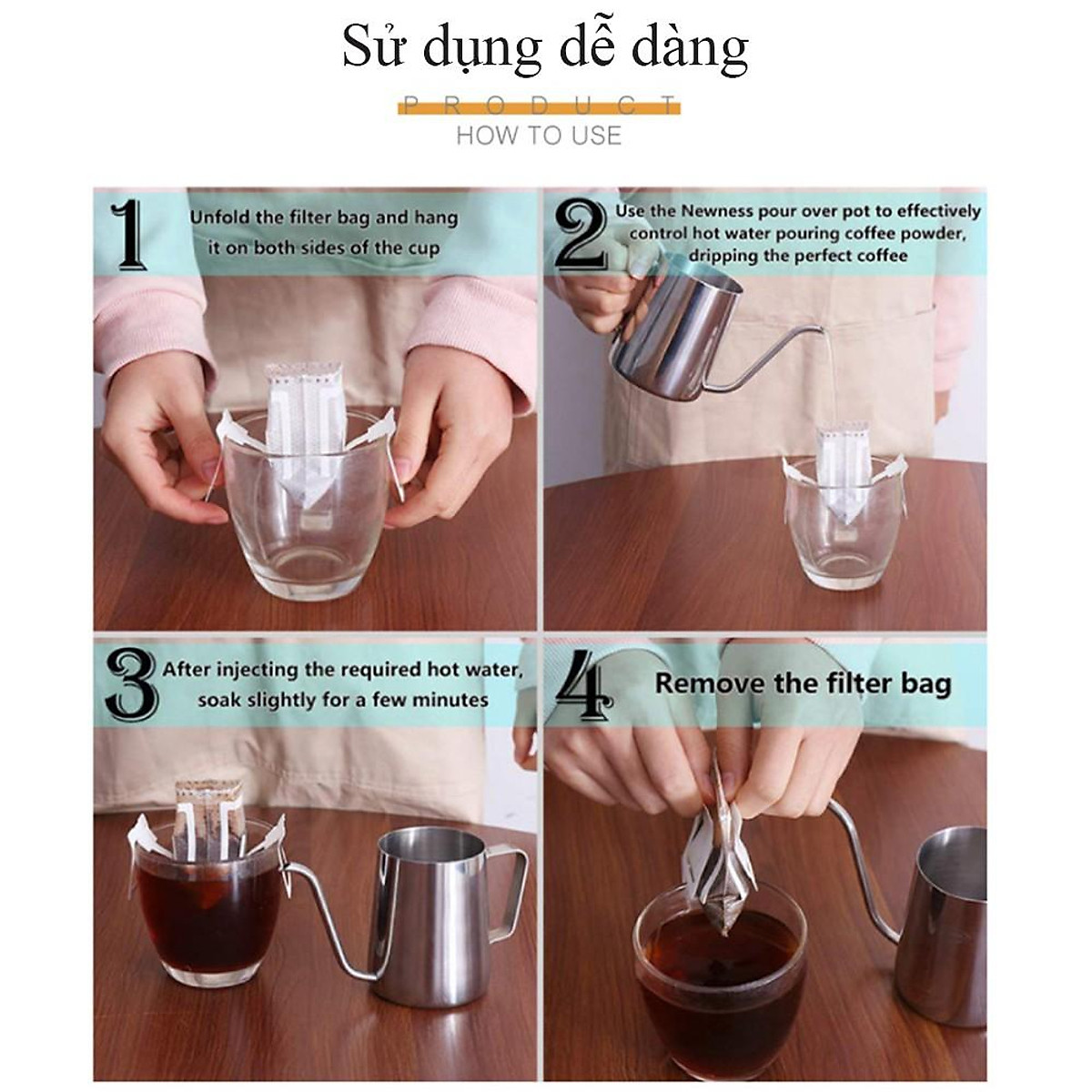 Sử dụng dễ dàng

PRODUCT
HOW TO USE

1 Unfold the filter bag and hang it on both sides of the cup

2 Use the Newness pour over pot to effectively control hot water pouring coffee powder, dripping the perfect coffee

3 After injecting the required hot water, soak slightly for a few minutes

4 Remove the filter bag