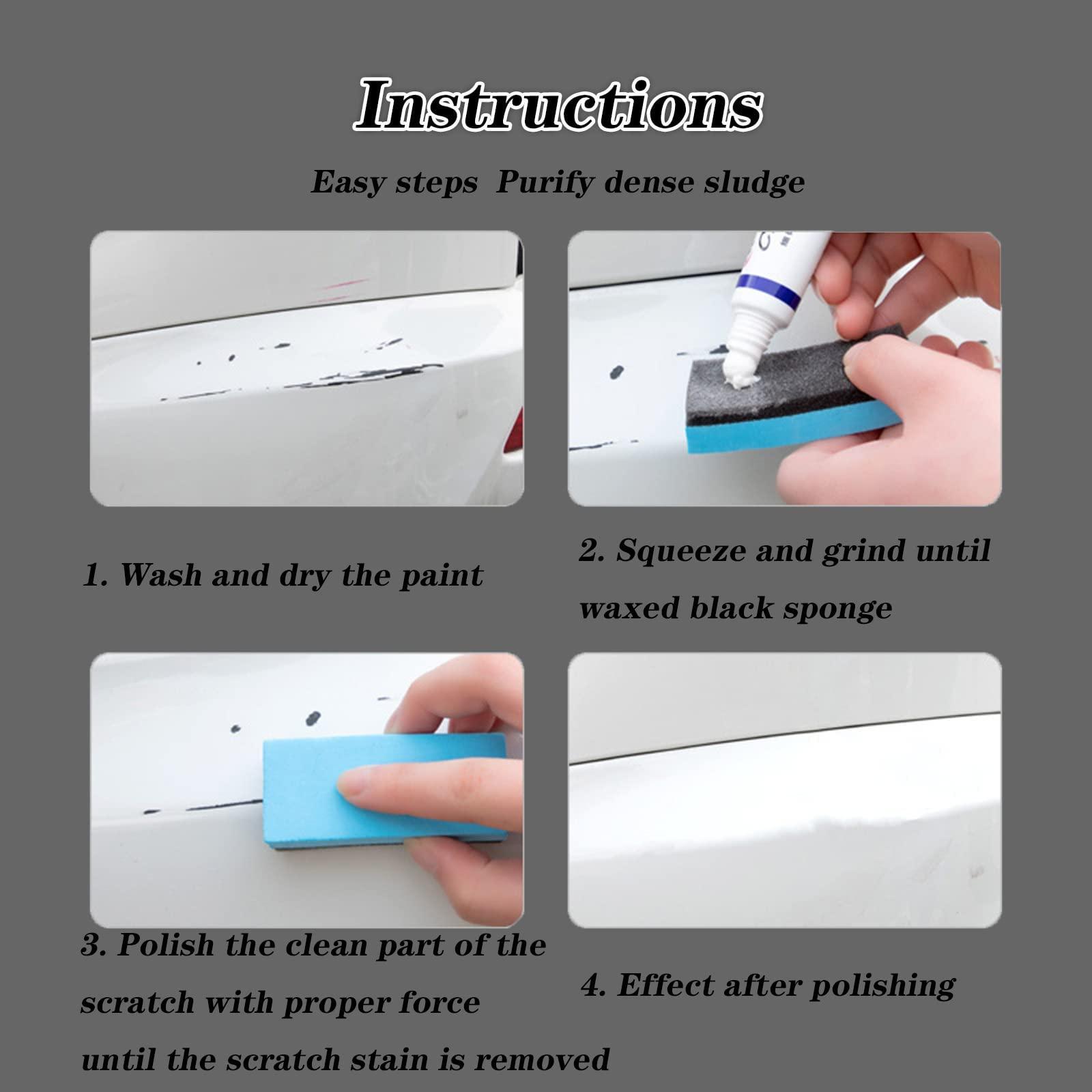 Instructions

Easy steps  Purify dense sludge

1. Wash and dry the paint

2. Squeeze and grind until waxed black sponge

3. Polish the clean part of the scratch with proper force until the scratch stain is removed

4. Effect after polishing