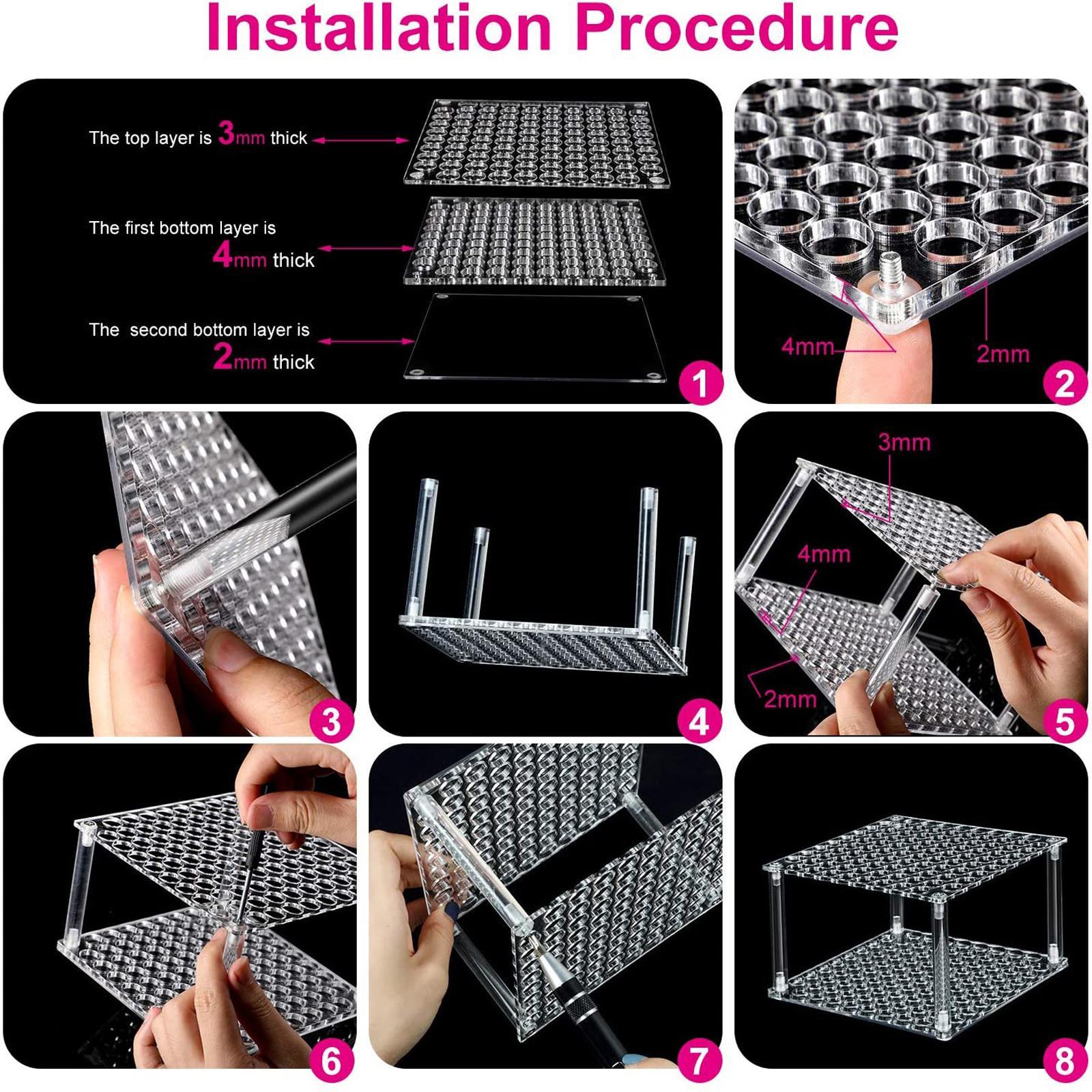 Installation Procedure

The top layer is 3mm thick

The first bottom layer is 4mm thick

The second bottom layer is 2mm thick

1

4mm

2mm

2

3

4

3mm

4mm

2mm

5

6

7

8