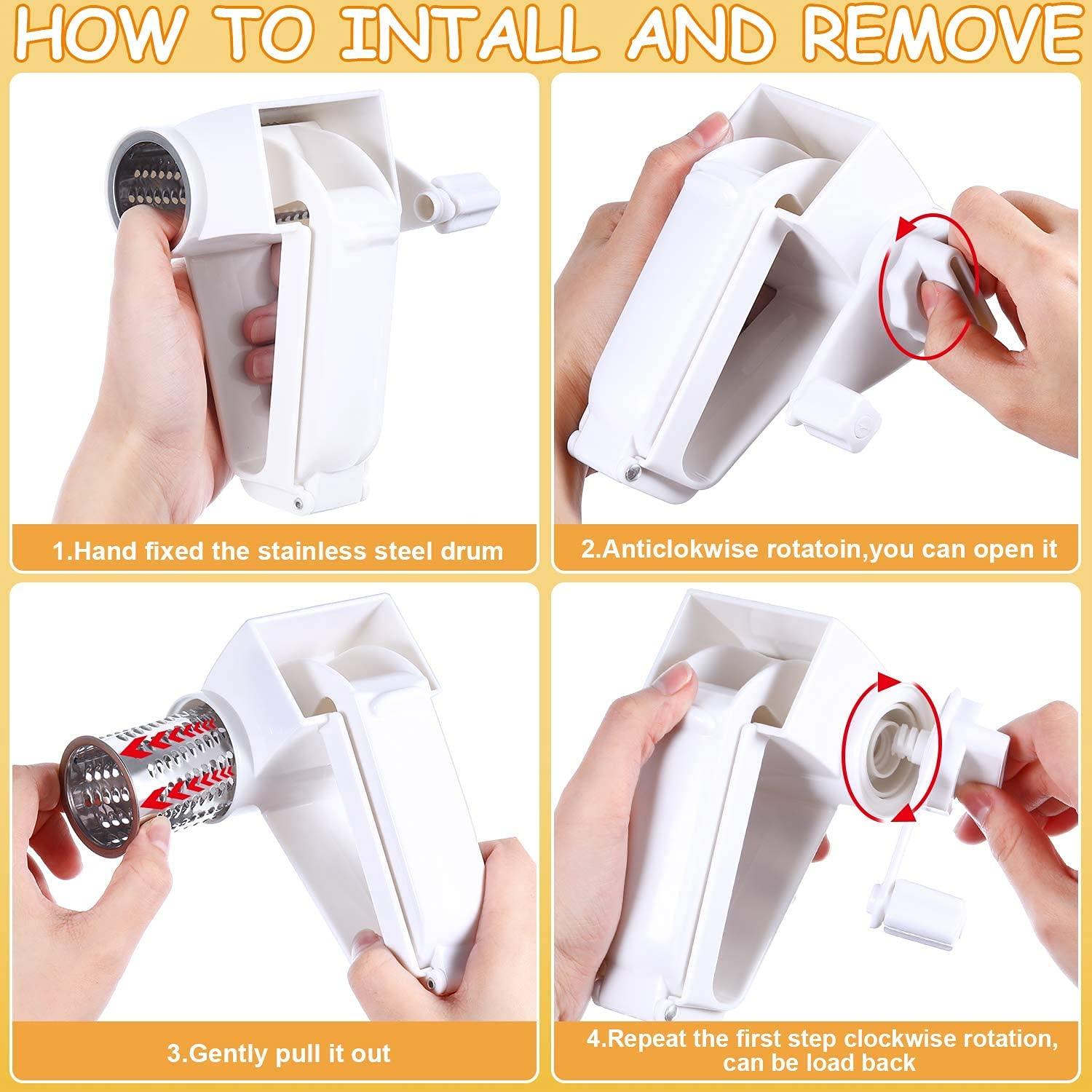 HOW TO INTALL AND REMOVE

1.Hand fixed the stainless steel drum

2.Anticlokwise rotatoin,you can open it

3.Gently pull it out

4.Repeat the first step clockwise rotation, can be load back