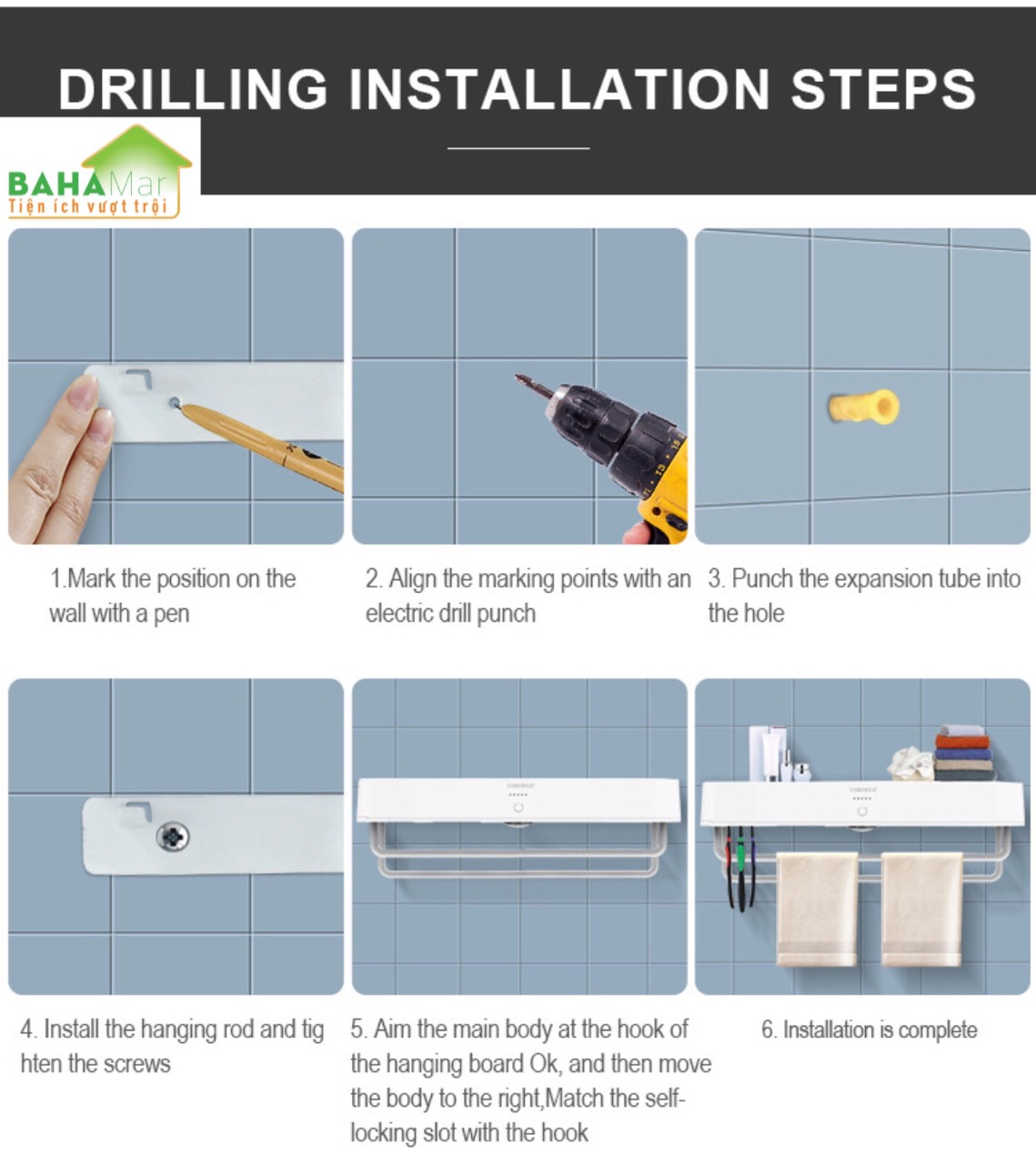 DRILLING INSTALLATION STEPS

BAHAMar
Tiện ích vượt trội

1.Mark the position on the wall with a pen

2. Align the marking points with an electric drill punch

3. Punch the expansion tube into the hole

4. Install the hanging rod and tig hten the screws

5. Aim the main body at the hook of the hanging board Ok, and then move the body to the right,Match the self-locking slot with the hook

6. Installation is complete