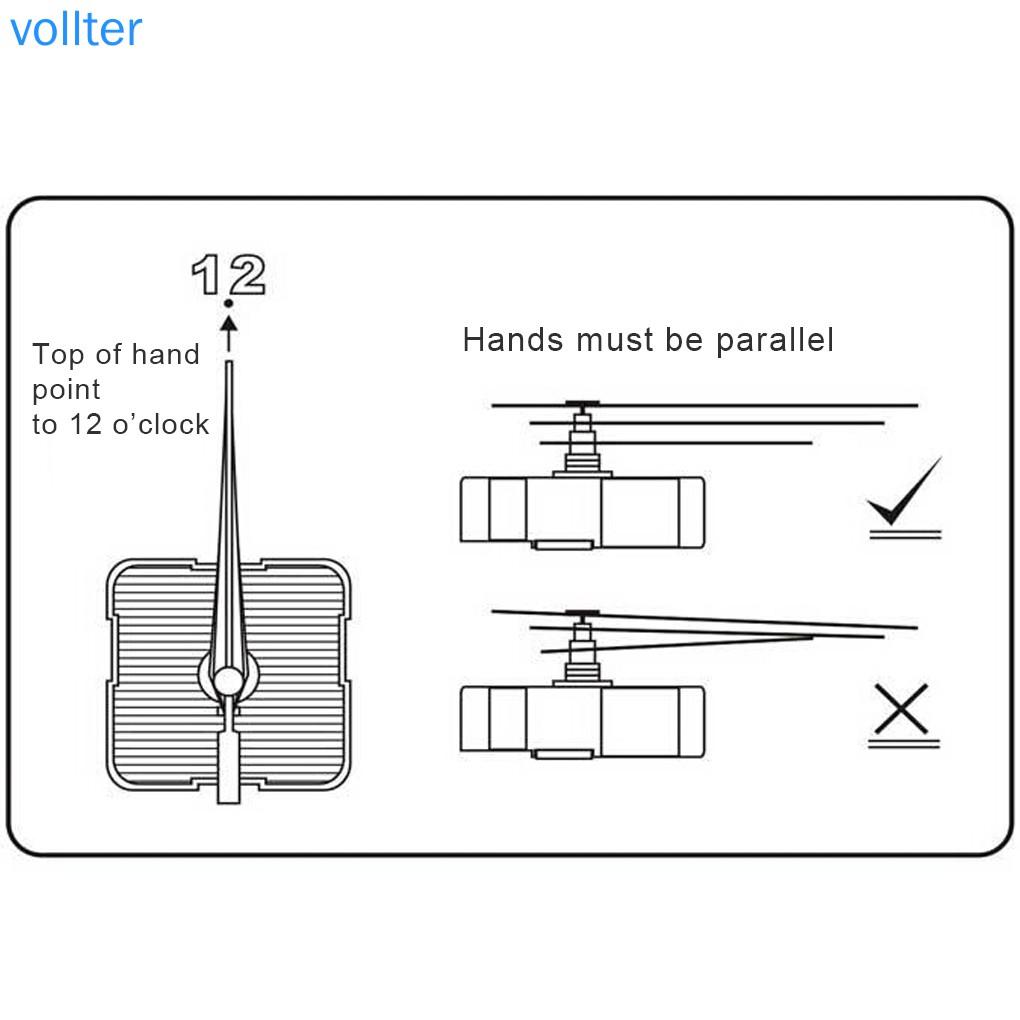 vollter

12

Top of hand point to 12 o'clock

Hands must be parallel