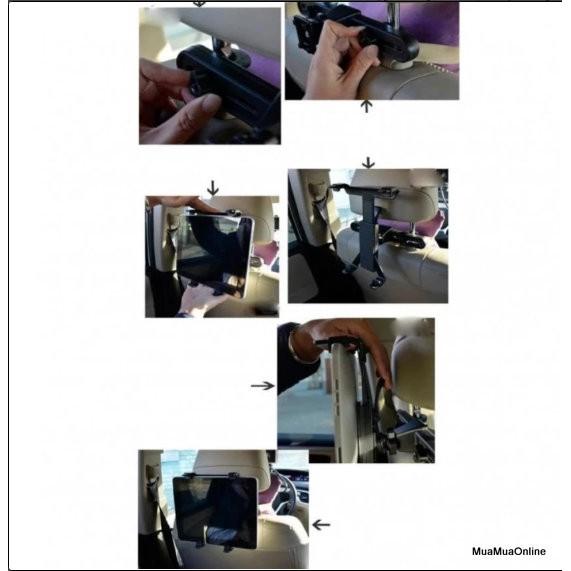 MuaMuaOnline