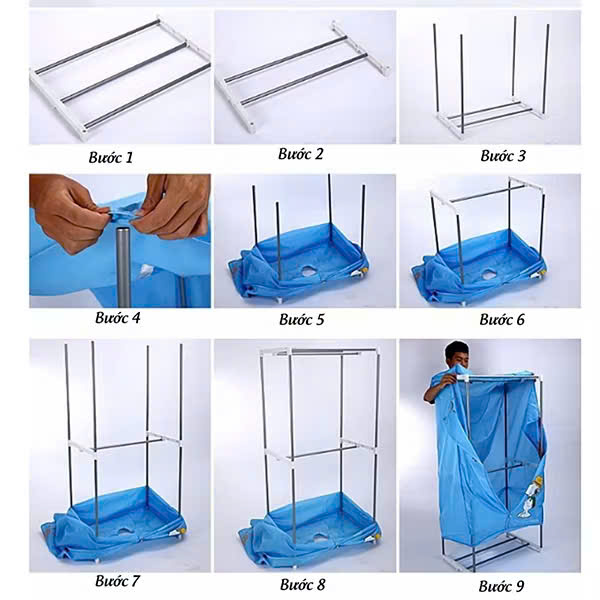 Bước 1

Bước 2

Bước 3

Bước 4

Bước 5

Bước 6

Bước 7

Bước 8

Bước 9