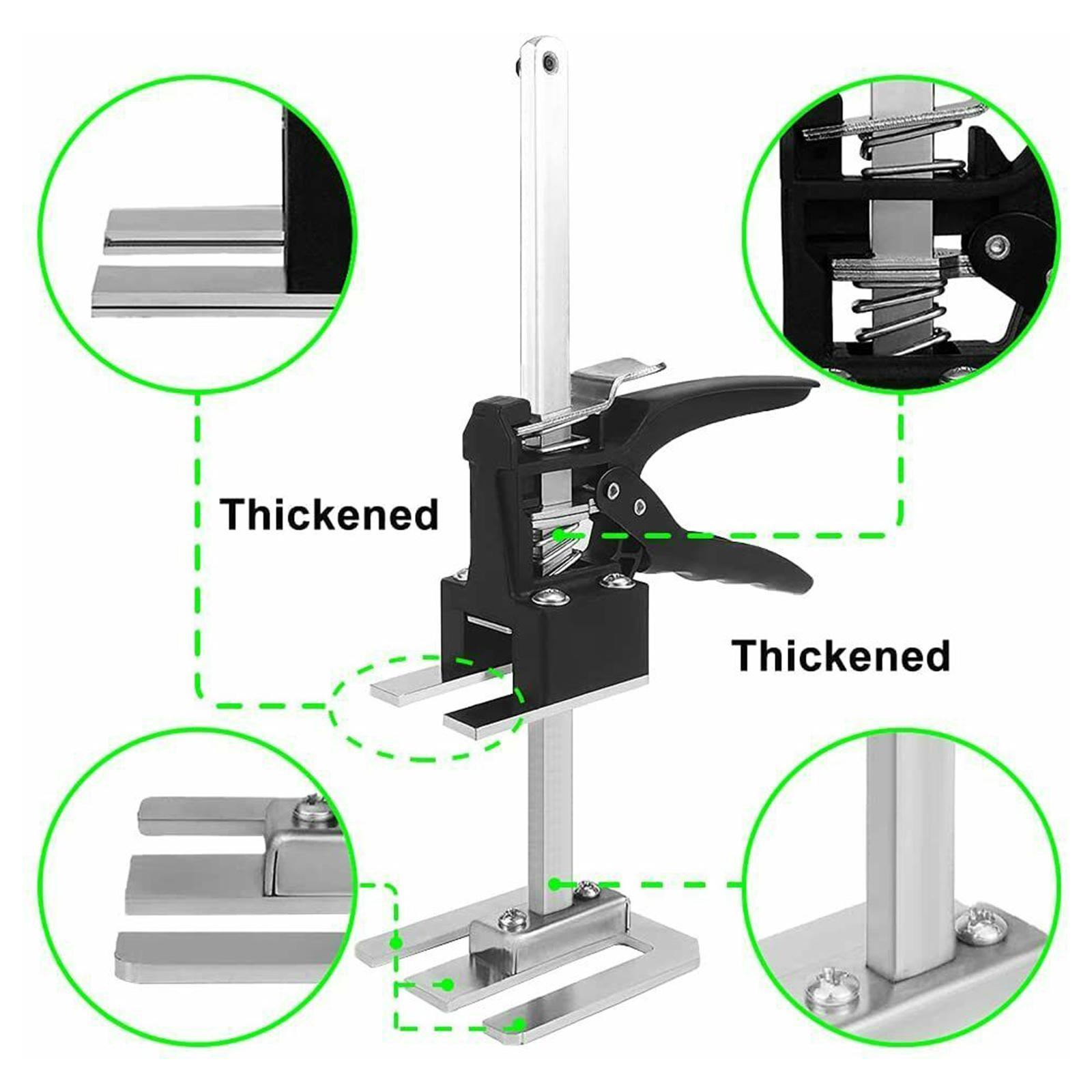 Thickened

Thickened