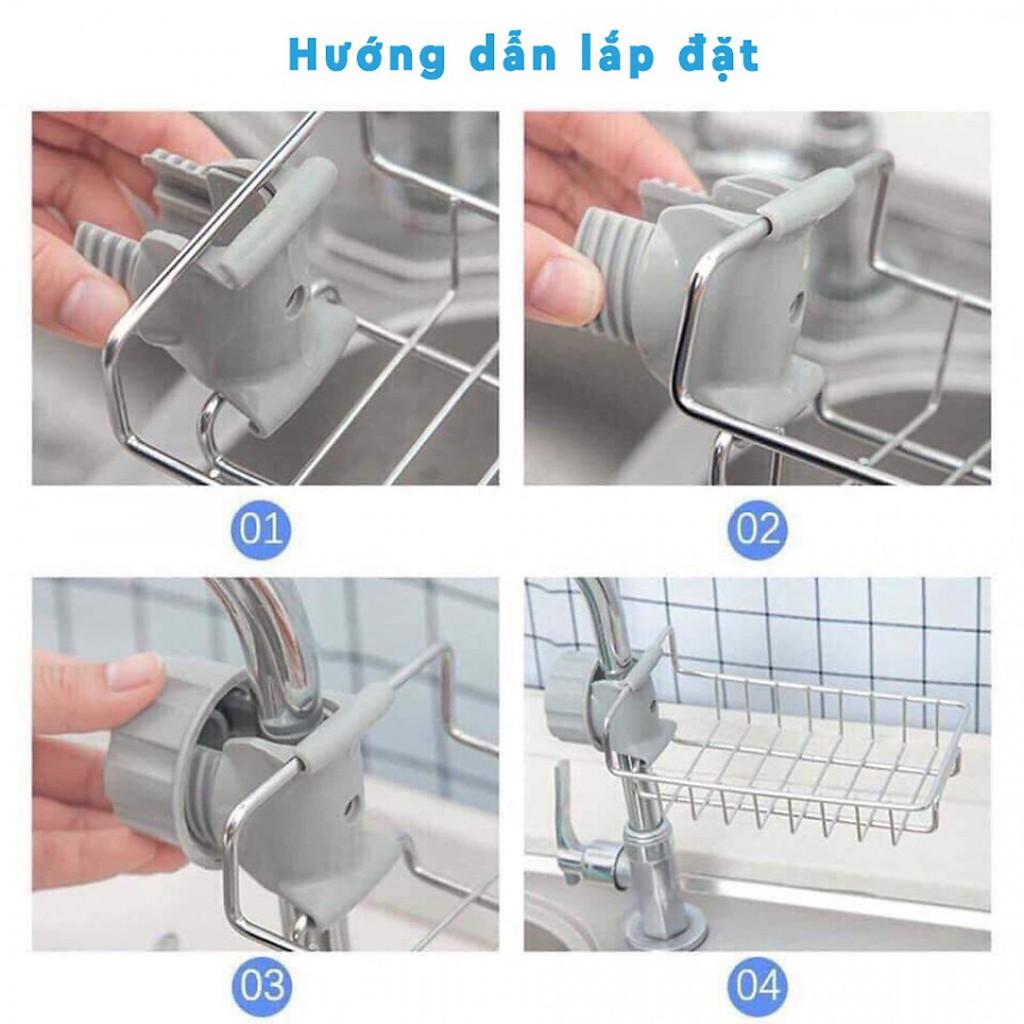 Hướng dẫn lắp đặt

01

02

03

04