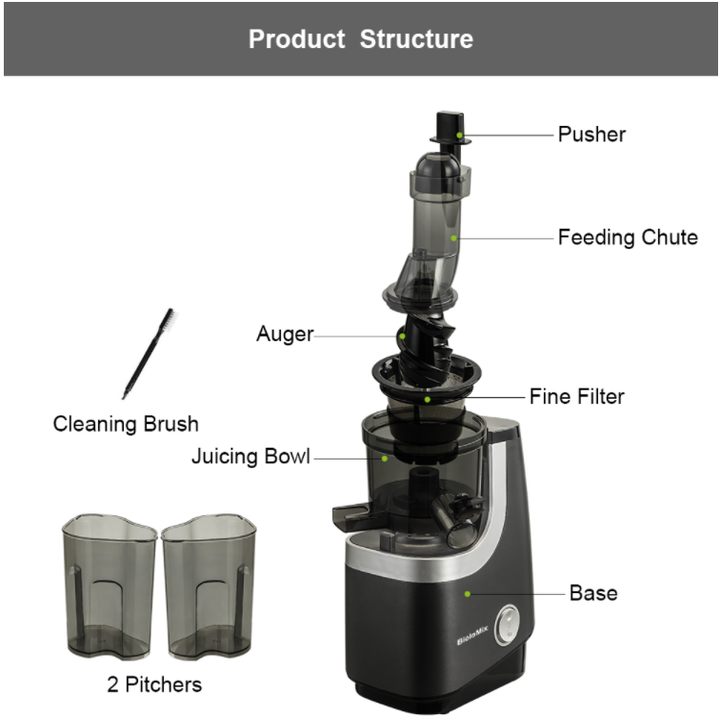 Product Structure

Pusher

Feeding Chute

Auger

Fine Filter

Cleaning Brush

Juicing Bowl

Base

BioloMix

2 Pitchers