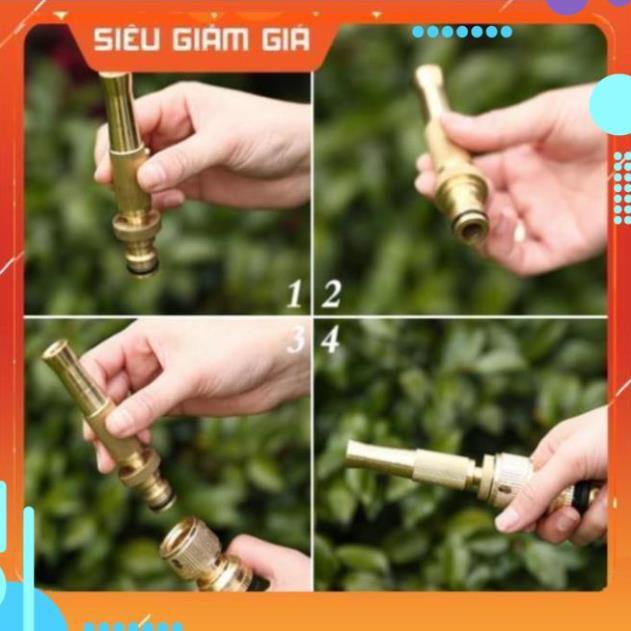 SIÊU GIẢM GIÁ

1

2

3

4