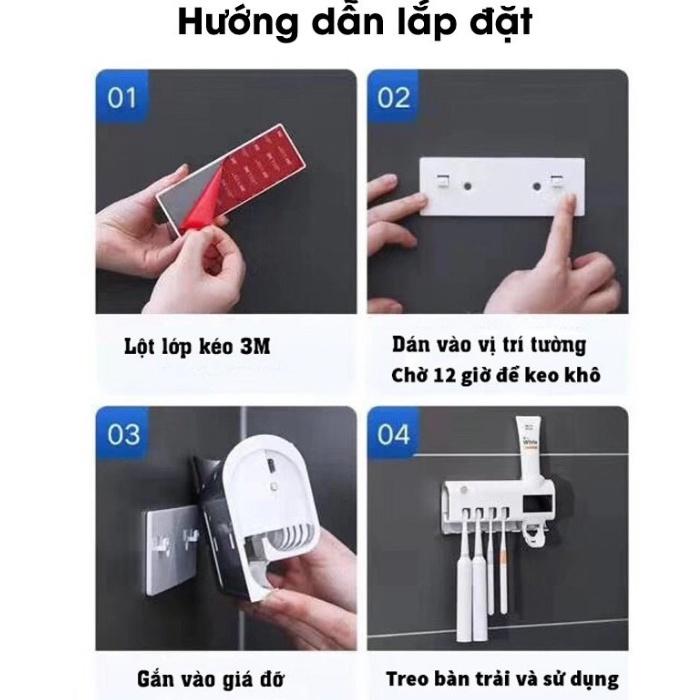 Hướng dẫn lắp đặt

01

Lột lớp kéo 3M

02

Dán vào vị trí tường
Chờ 12 giờ để keo khô

03

Gắn vào giá đỡ

04

White

Treo bàn trải và sử dụng