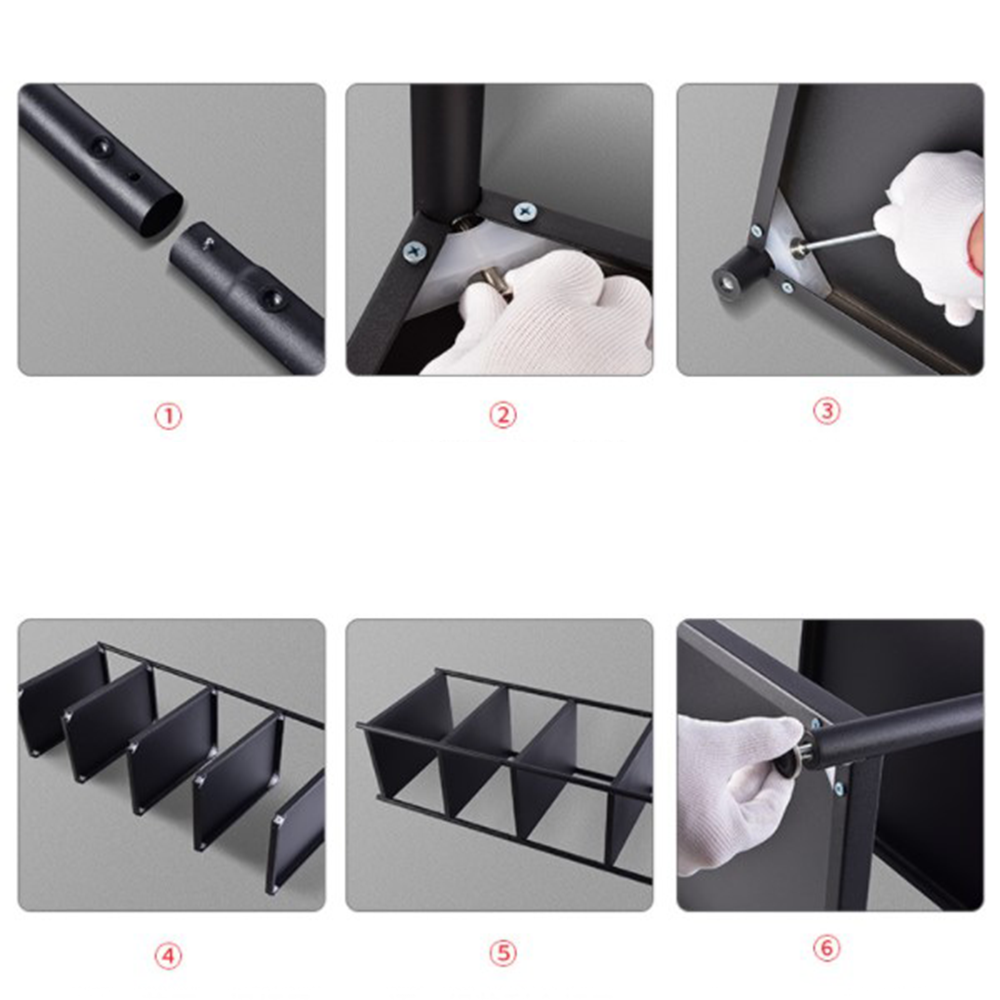 ①

②

③

④

⑤

⑥