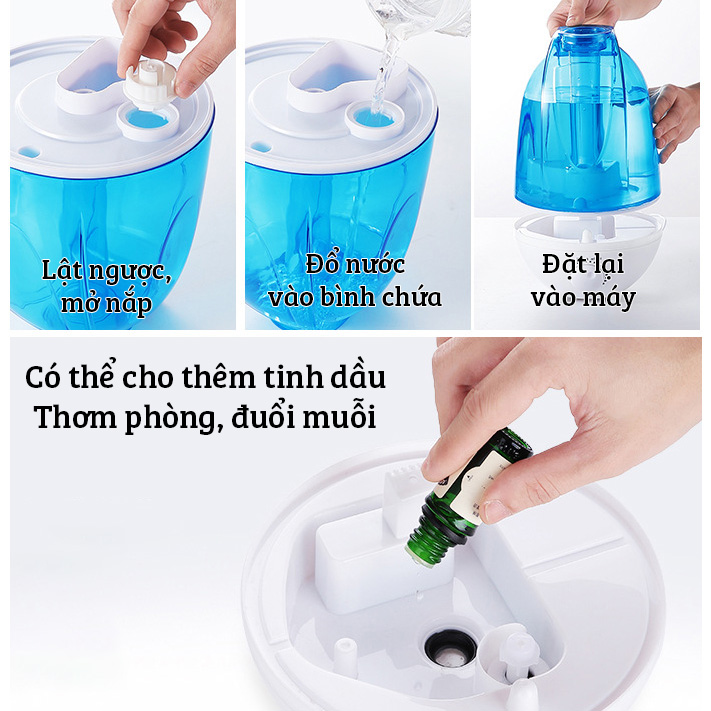 Lật ngược, mở nắp

Đổ nước vào bình chứa

Đặt lại vào máy

Có thể cho thêm tinh dầu
Thơm phòng, đuổi muỗi