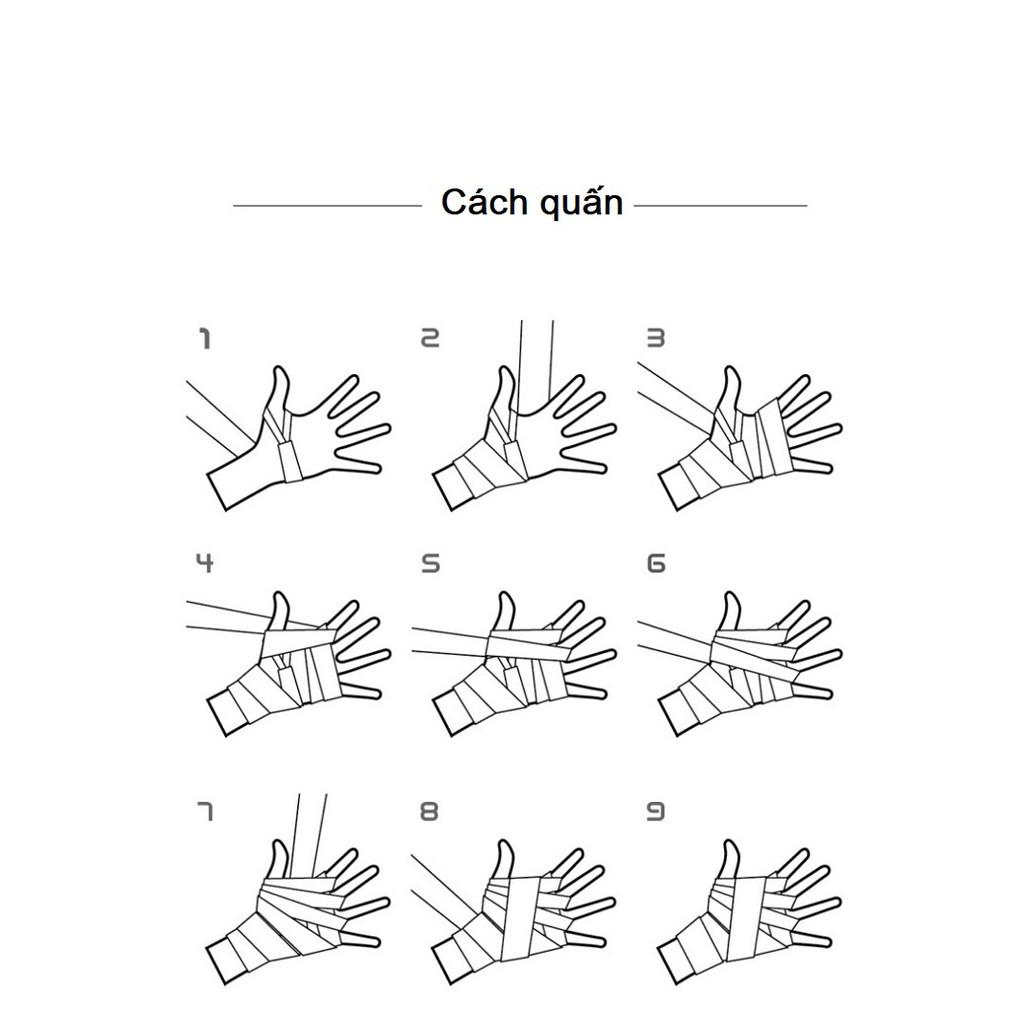 Cách quấn

1

2

3

4

5

6

7

8

9