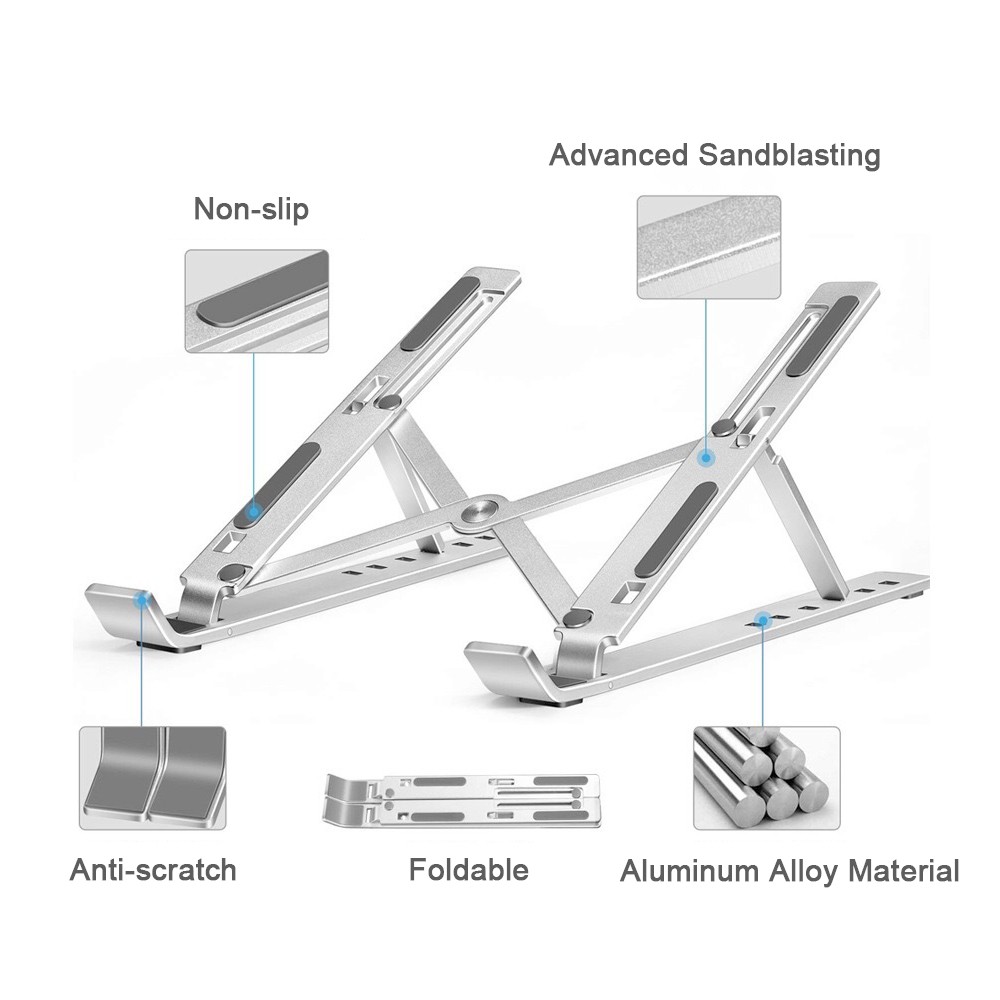 Advanced Sandblasting

Non-slip

Anti-scratch

Foldable

Aluminum Alloy Material