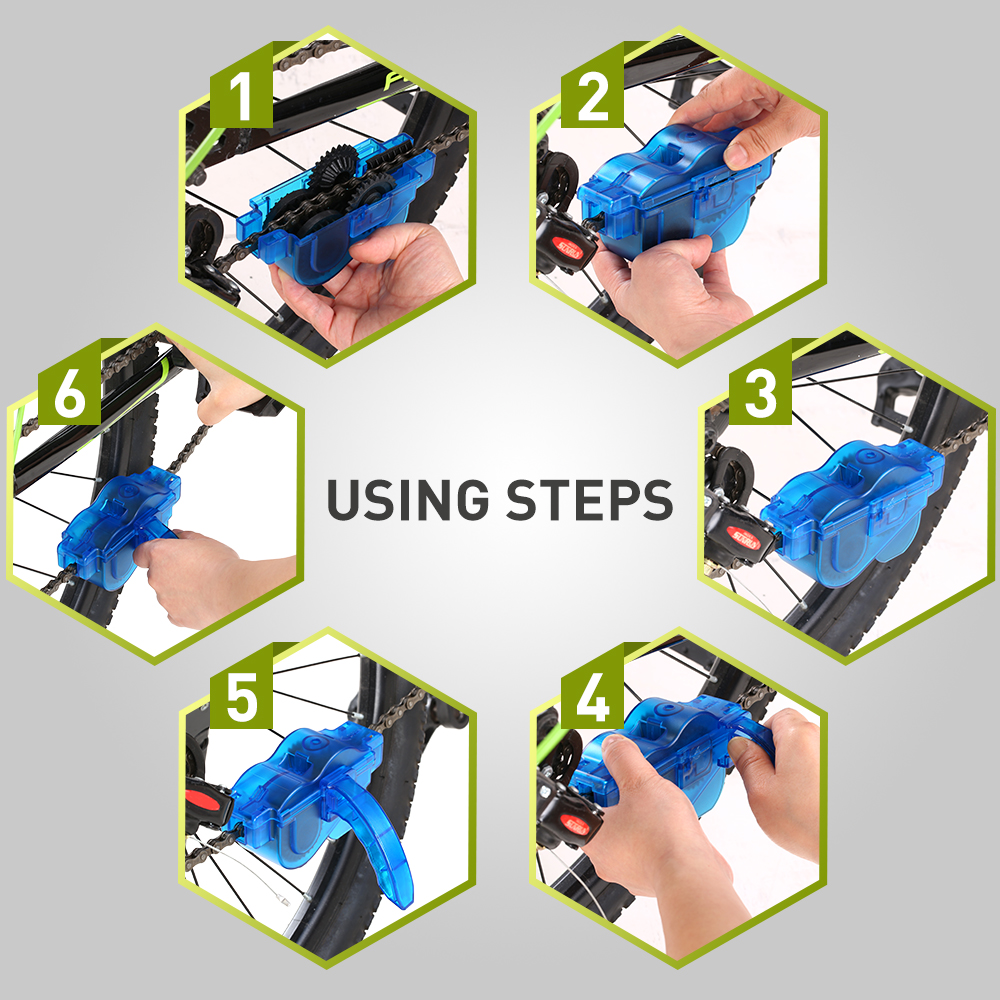 1

2

6

USING STEPS

3

5

4