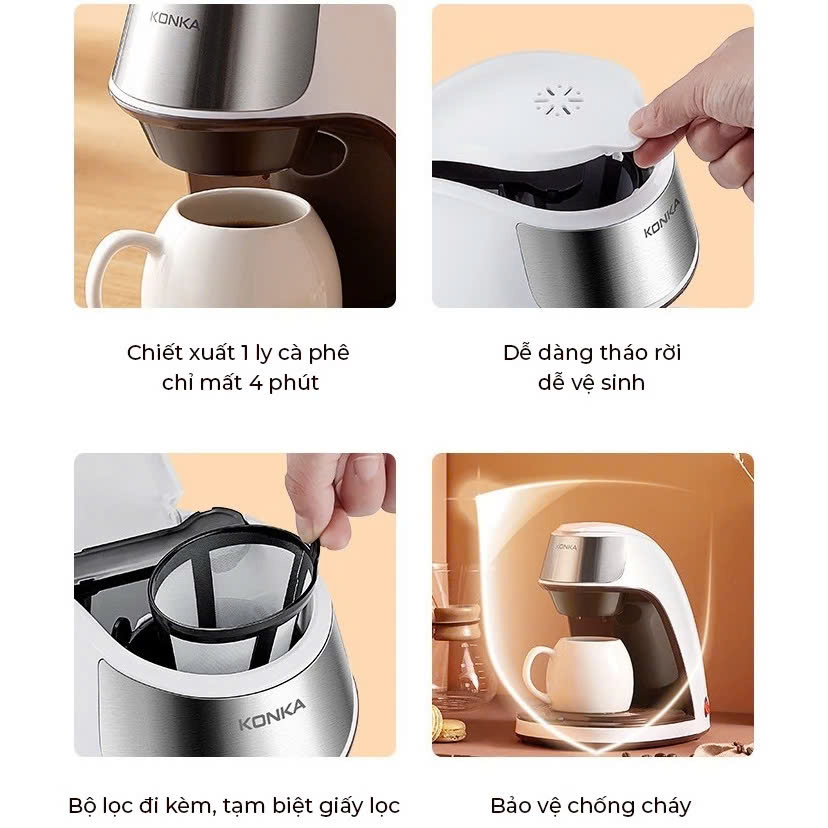 KONKA

KONKA

Chiết xuất 1 ly cà phê chỉ mất 4 phút

Dễ dàng tháo rời dễ vệ sinh

KONKA

KONKA

Bộ lọc đi kèm, tạm biệt giấy lọc

Bảo vệ chống cháy