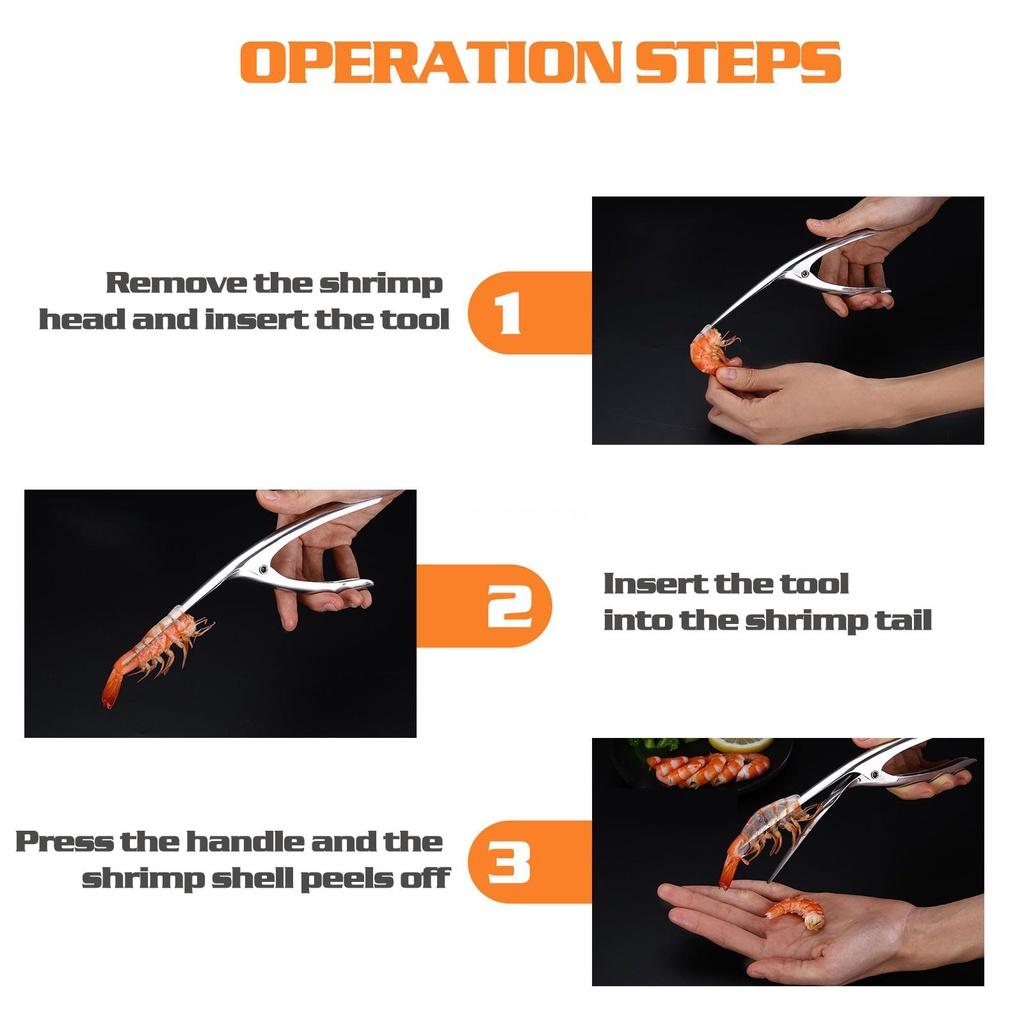 OPERATION STEPS

Remove the shrimp head and insert the tool

1

2

Insert the tool into the shrimp tail

Press the handle and the shrimp shell peels off

3