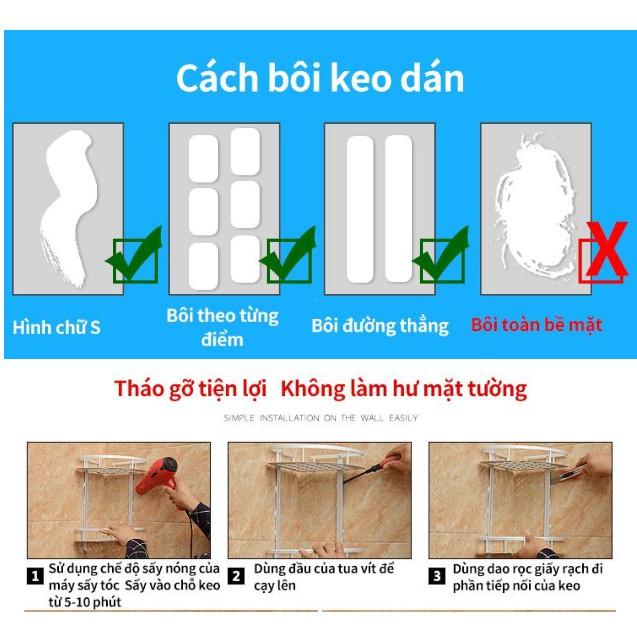 Cách bôi keo dán

Hình chữ S

Bôi theo từng điểm

Bôi đường thẳng

Bôi toàn bề mặt

Tháo gỡ tiện lợi Không làm hư mặt tường

SIMPLE INSTALLATION ON THE WALL EASILY

1 Sử dụng chế độ sấy nóng của máy sấy tóc Sấy vào chỗ keo từ 5-10 phút

2 Dùng đầu của tua vít để cạy lên

3 Dùng dao rọc giấy rạch đi phần tiếp nối của keo