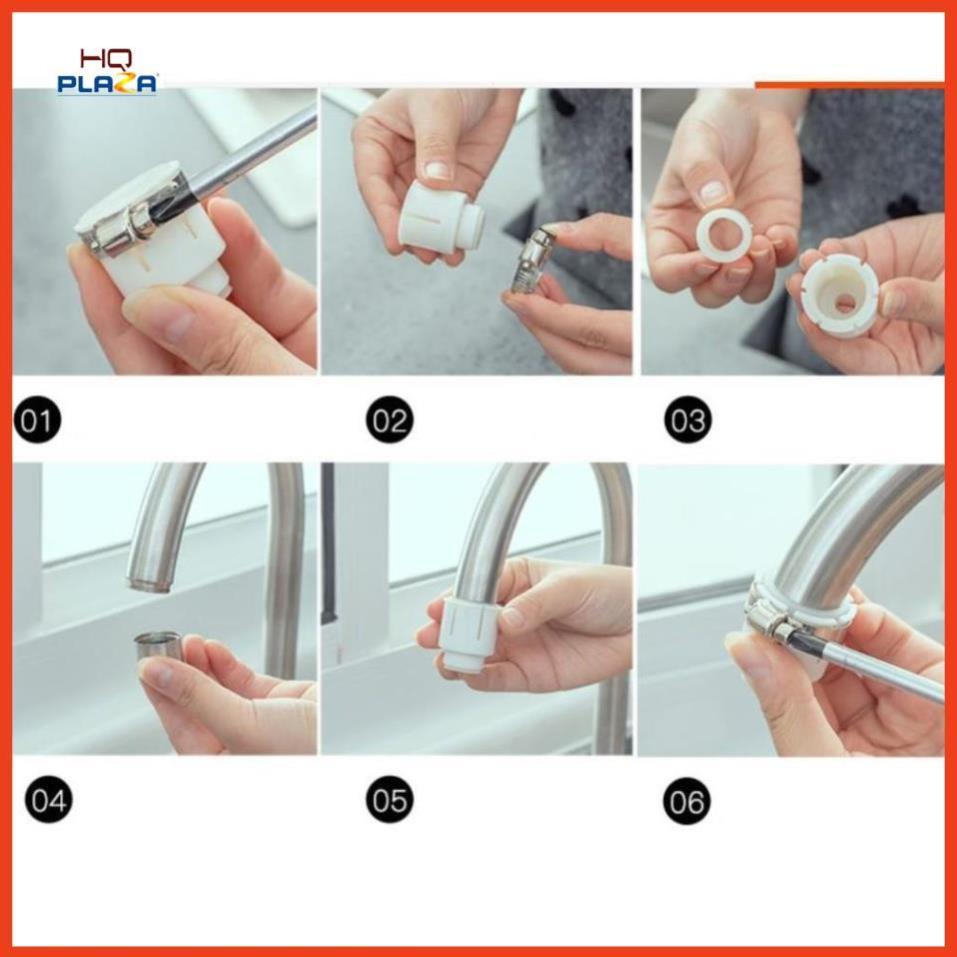 HQ PLAZA

01

02

03

04

05

06