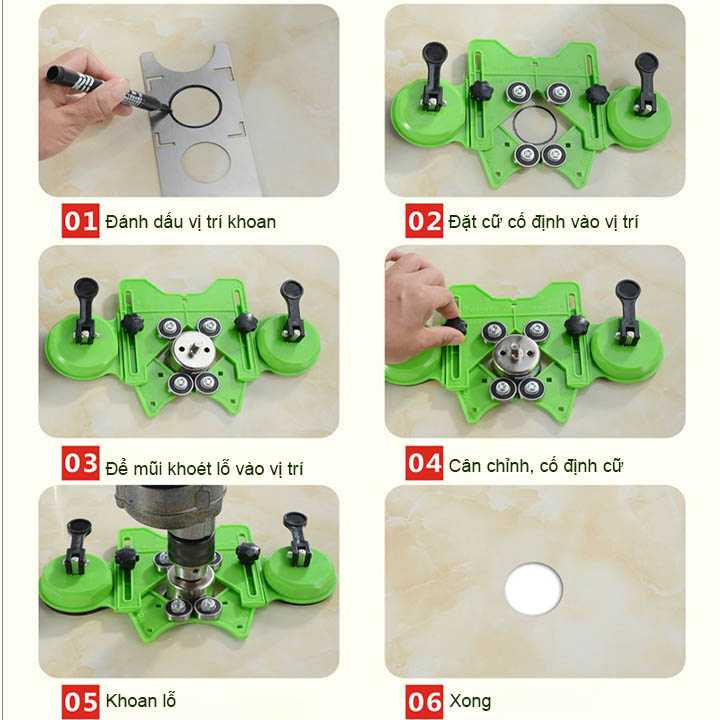 01 Đánh dấu vị trí khoan

02 Đặt cữ cố định vào vị trí

03 Để mũi khoét lỗ vào vị trí

04 Cân chỉnh, cố định cữ

05 Khoan lỗ

06 Xong