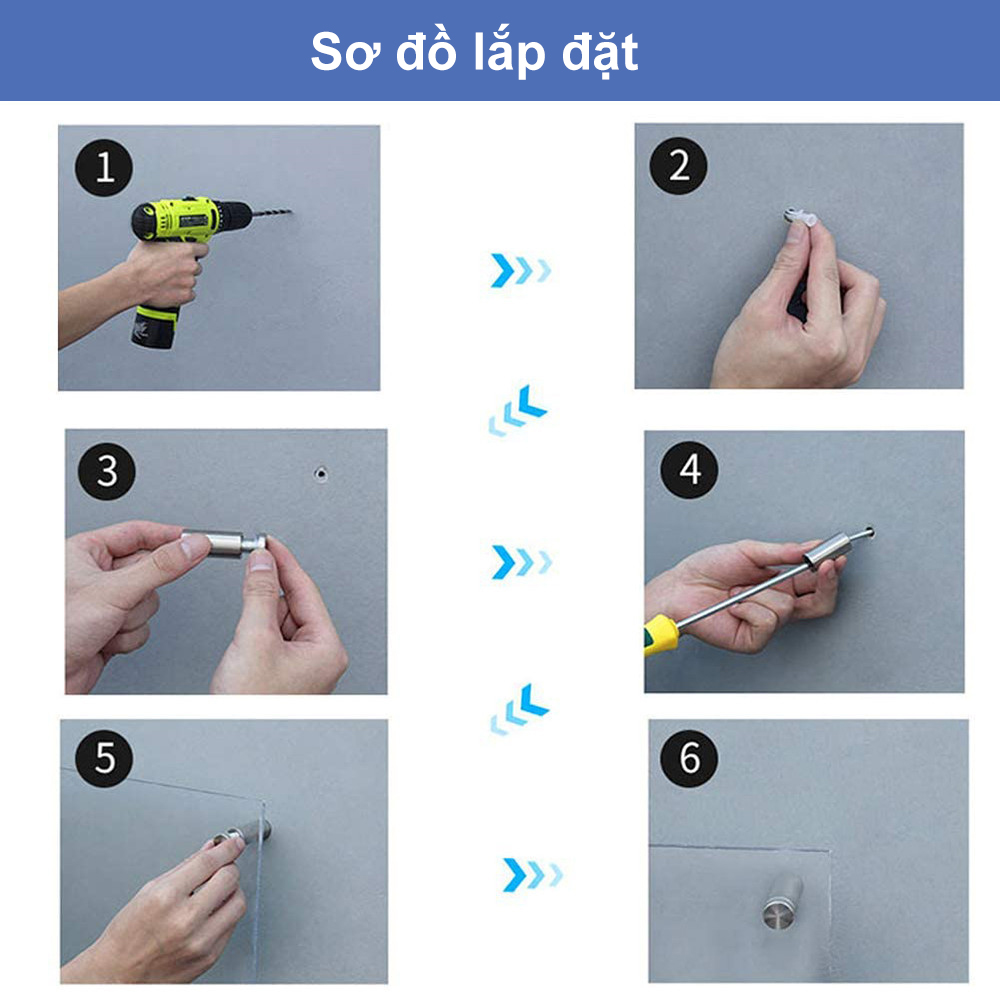 Sơ đồ lắp đặt

1

2

3

4

5

6