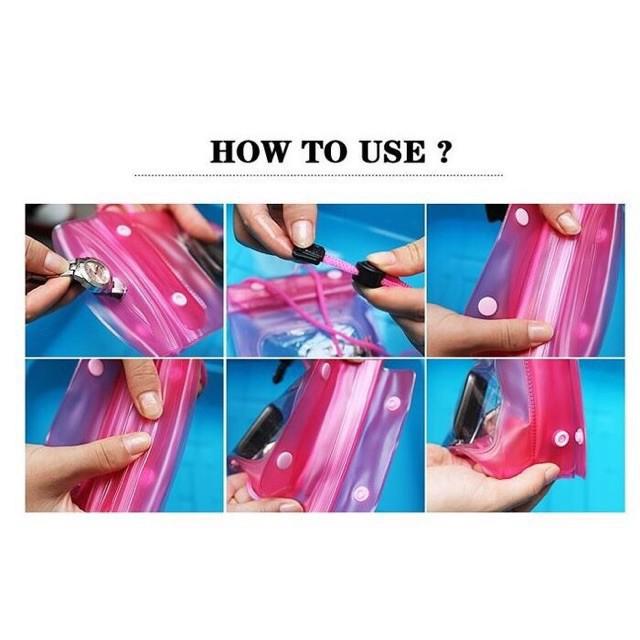 HOW TO USE ?