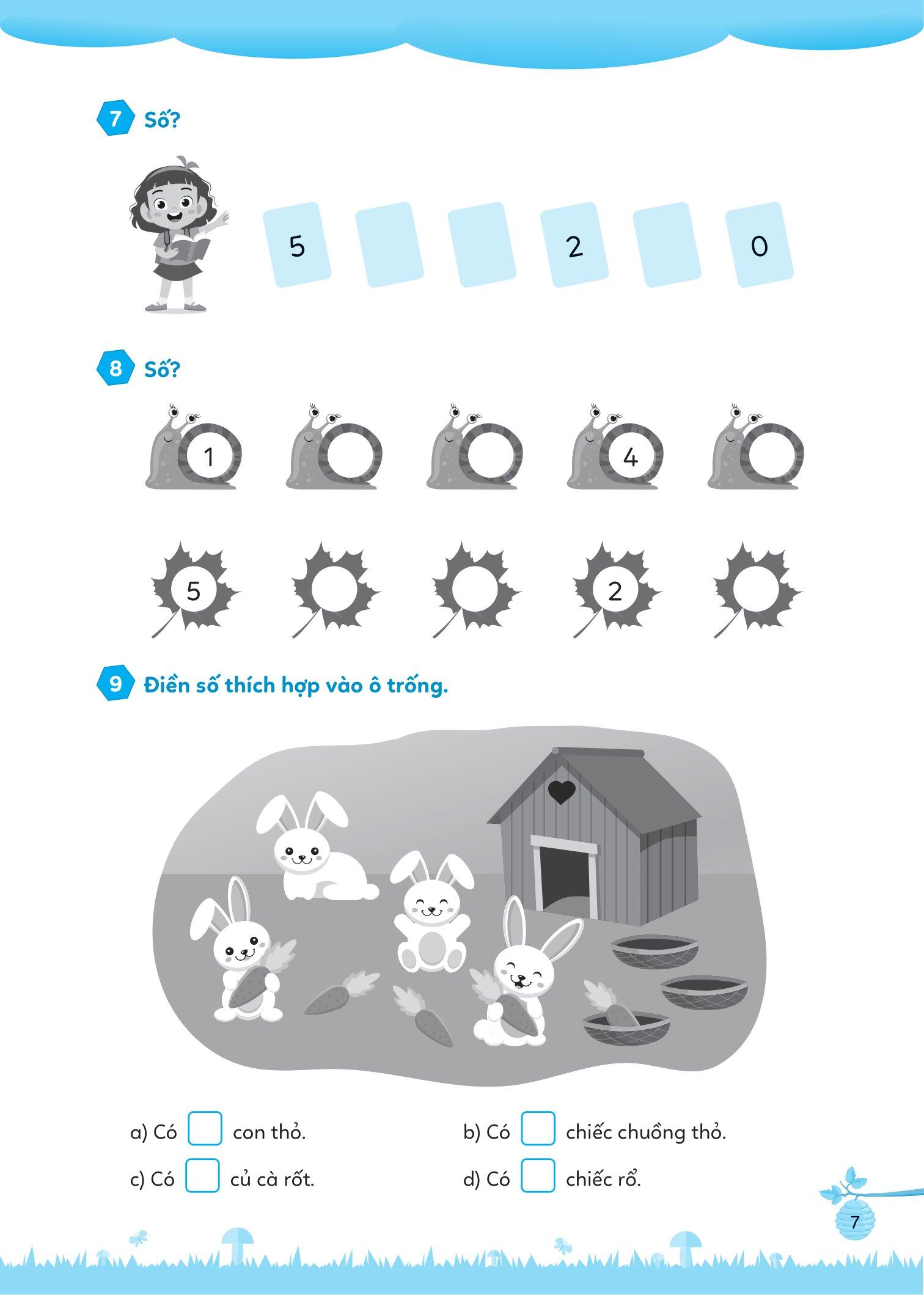 7 Số?

5 2 0

8 Số?

1 4

5 2

9 Điền số thích hợp vào ô trống.

a) Có con thỏ.

b) Có chiếc chuồng thỏ.

c) Có củ cà rốt.

d) Có chiếc rổ.

7