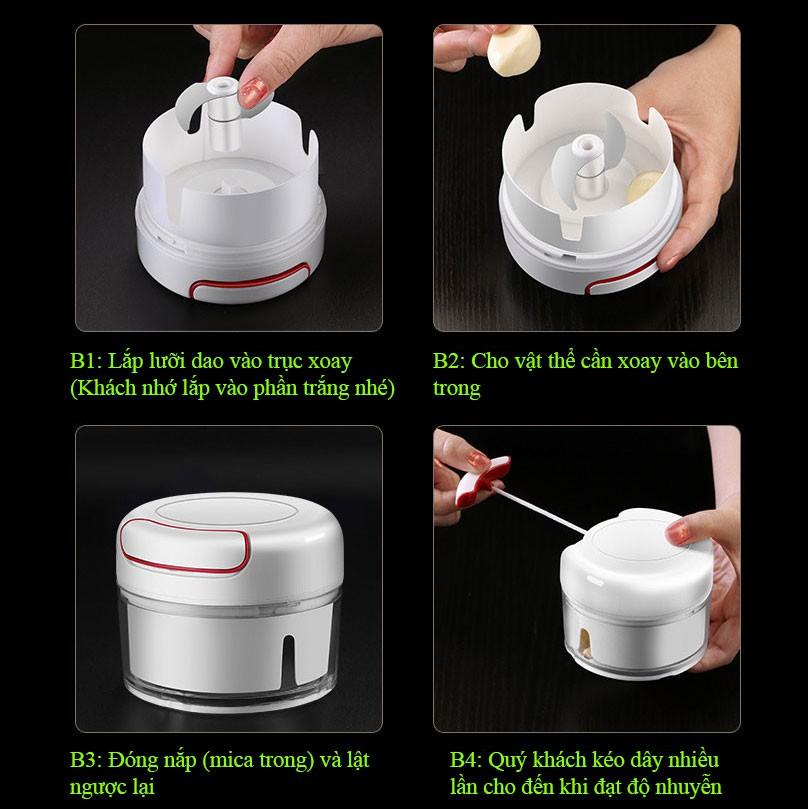 B1: Lắp lưỡi dao vào trục xoay (Khách nhớ lắp vào phần trắng nhé)

B2: Cho vật thể cần xoay vào bên trong

B3: Đóng nắp (mica trong) và lật ngược lại

B4: Quý khách kéo dây nhiều lần cho đến khi đạt độ nhuyễn