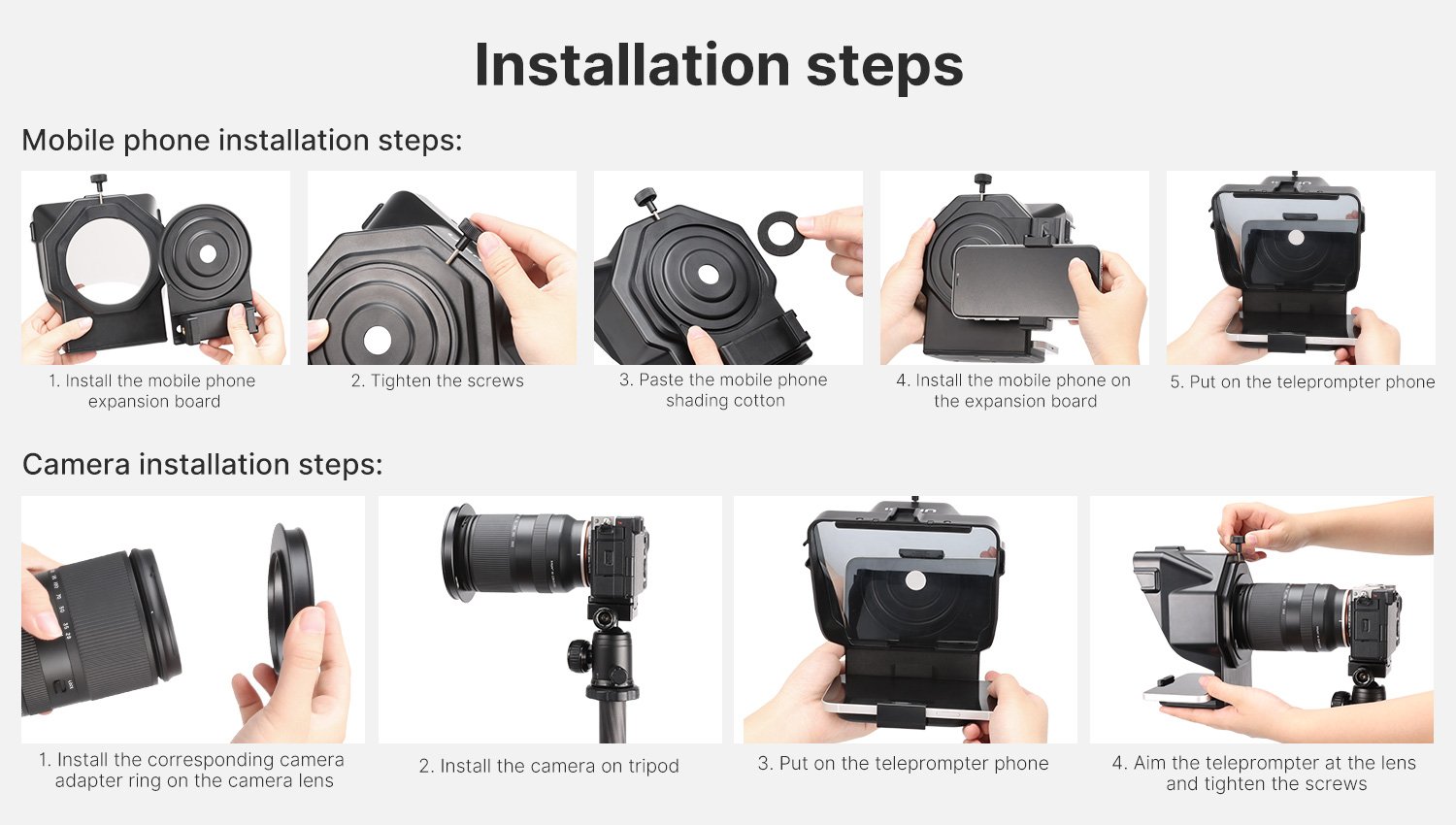 Installation steps

Mobile phone installation steps:

1. Install the mobile phone expansion board

2. Tighten the screws

3. Paste the mobile phone shading cotton

4. Install the mobile phone on the expansion board

5. Put on the teleprompter phone

Camera installation steps:

1. Install the corresponding camera adapter ring on the camera lens

2. Install the camera on tripod

3. Put on the teleprompter phone

4. Aim the teleprompter at the lens and tighten the screws