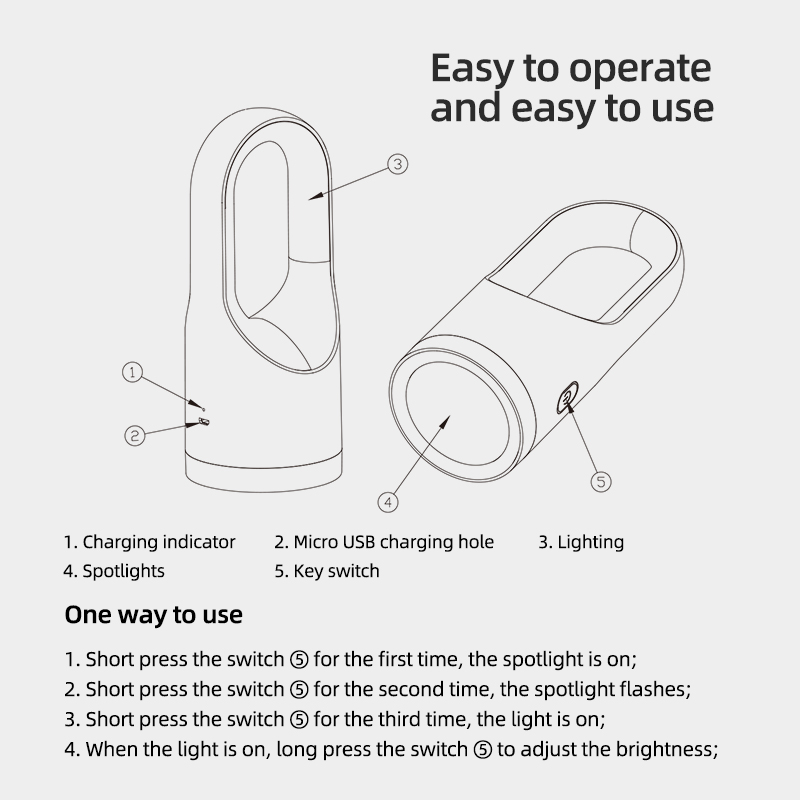 Easy to operate and easy to use

③

①

②

④

⑤

1. Charging indicator
2. Micro USB charging hole
3. Lighting
4. Spotlights
5. Key switch

One way to use

1. Short press the switch ⑤ for the first time, the spotlight is on;
2. Short press the switch ⑤ for the second time, the spotlight flashes;
3. Short press the switch ⑤ for the third time, the light is on;
4. When the light is on, long press the switch ⑤ to adjust the brightness;