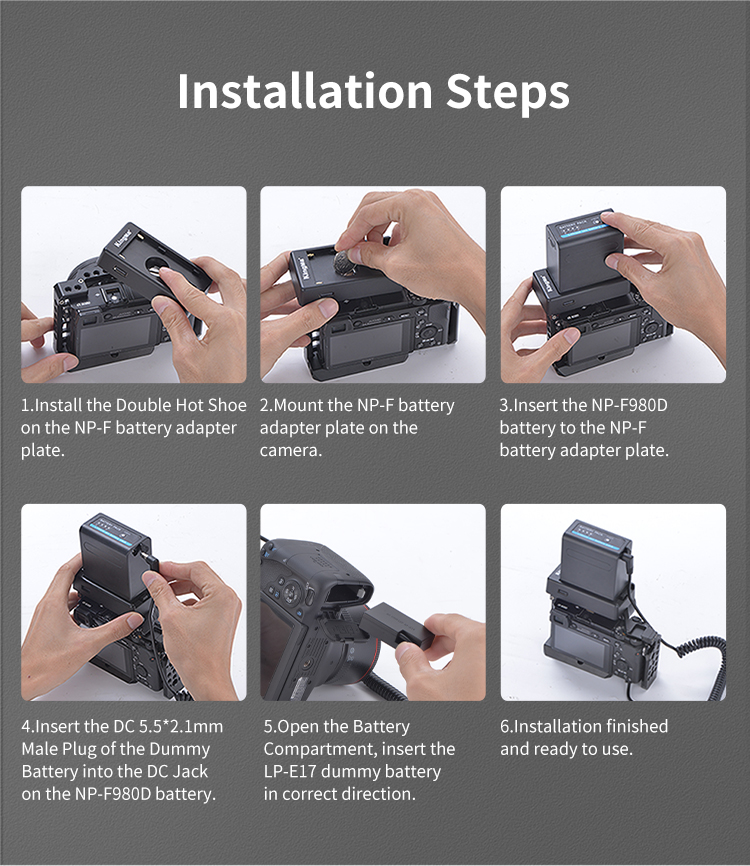 Installation Steps

1.Install the Double Hot Shoe on the NP-F battery adapter plate.

2.Mount the NP-F battery adapter plate on the camera.

3.Insert the NP-F980D battery to the NP-F battery adapter plate.

4.Insert the DC 5.5*2.1mm Male Plug of the Dummy Battery into the DC Jack on the NP-F980D battery.

5.Open the Battery Compartment, insert the LP-E17 dummy battery in correct direction.

6.Installation finished and ready to use.