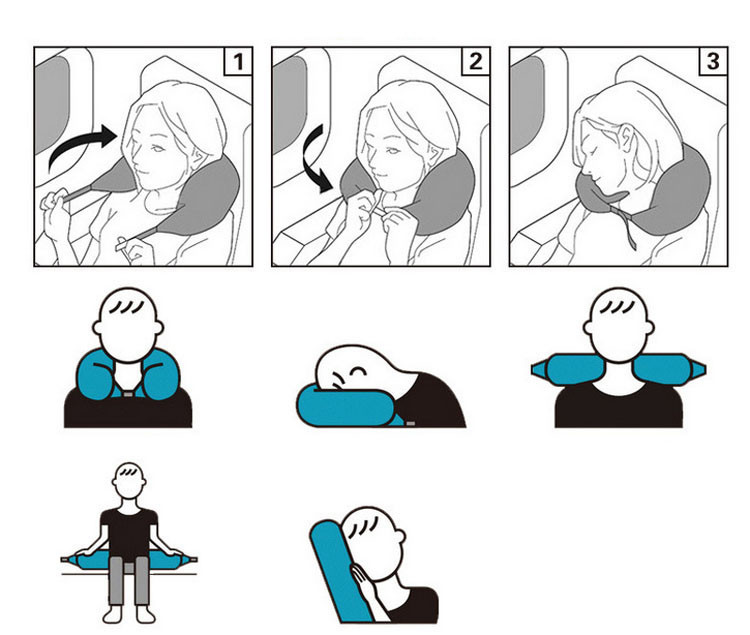 1

2

3