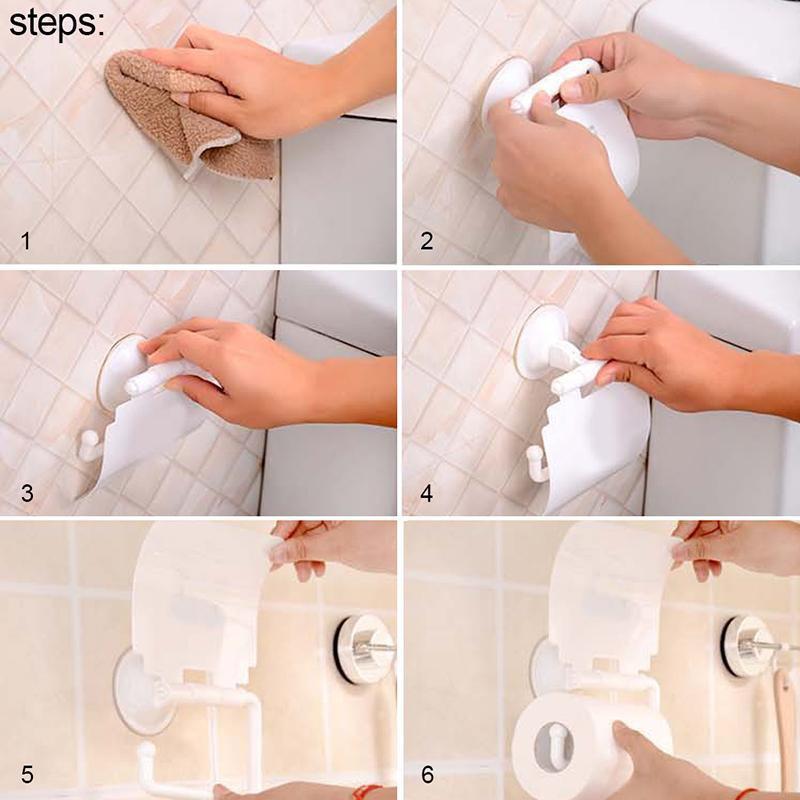 steps:

1

2

3

4

5

6