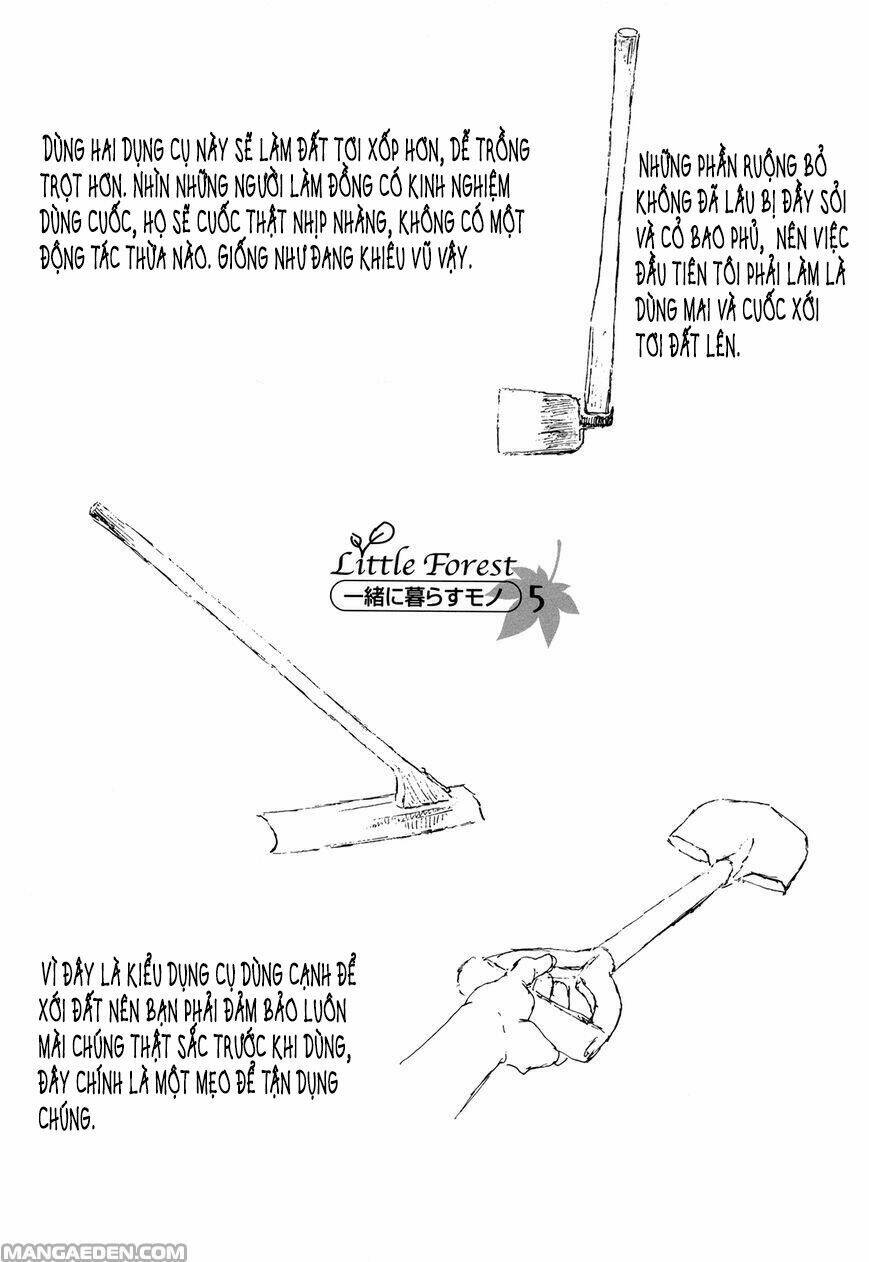 DÙNG HAI DỤNG CỤ NÀY SẼ LÀM ĐẤT TƠI XỐP HƠN, DỄ TRỒNG TRỌT HƠN. NHÌN NHỮNG NGƯỜI LÀM ĐỒNG CÓ KINH NGHIỆM DÙNG CUỐC, HỌ SẼ CUỐC THẬT NHỊP NHÀNG, KHÔNG CÓ MỘT ĐỘNG TÁC THỪA NÀO. GIỐNG NHƯ ĐANG KHIÊU VŨ VẬY.

NHỮNG PHẦN RUỘNG BỎ KHÔNG ĐÃ LÂU BỊ ĐẦY SỎI VÀ CỎ BAO PHỦ, NÊN VIỆC ĐẦU TIÊN TÔI PHẢI LÀM LÀ DÙNG MAI VÀ CUỐC XỚI TƠI ĐẤT LÊN.

Little Forest
一緒に暮らすモノ 5

VÌ ĐÂY LÀ KIỂU DỤNG CỤ DÙNG CẠNH ĐỂ XỚI ĐẤT NÊN BẠN PHẢI ĐẢM BẢO LUÔN MÀI CHÚNG THẬT SẮC TRƯỚC KHI DÙNG, ĐÂY CHÍNH LÀ MỘT MẸO ĐỂ TẬN DỤNG CHÚNG.

MANGAEDEN.COM