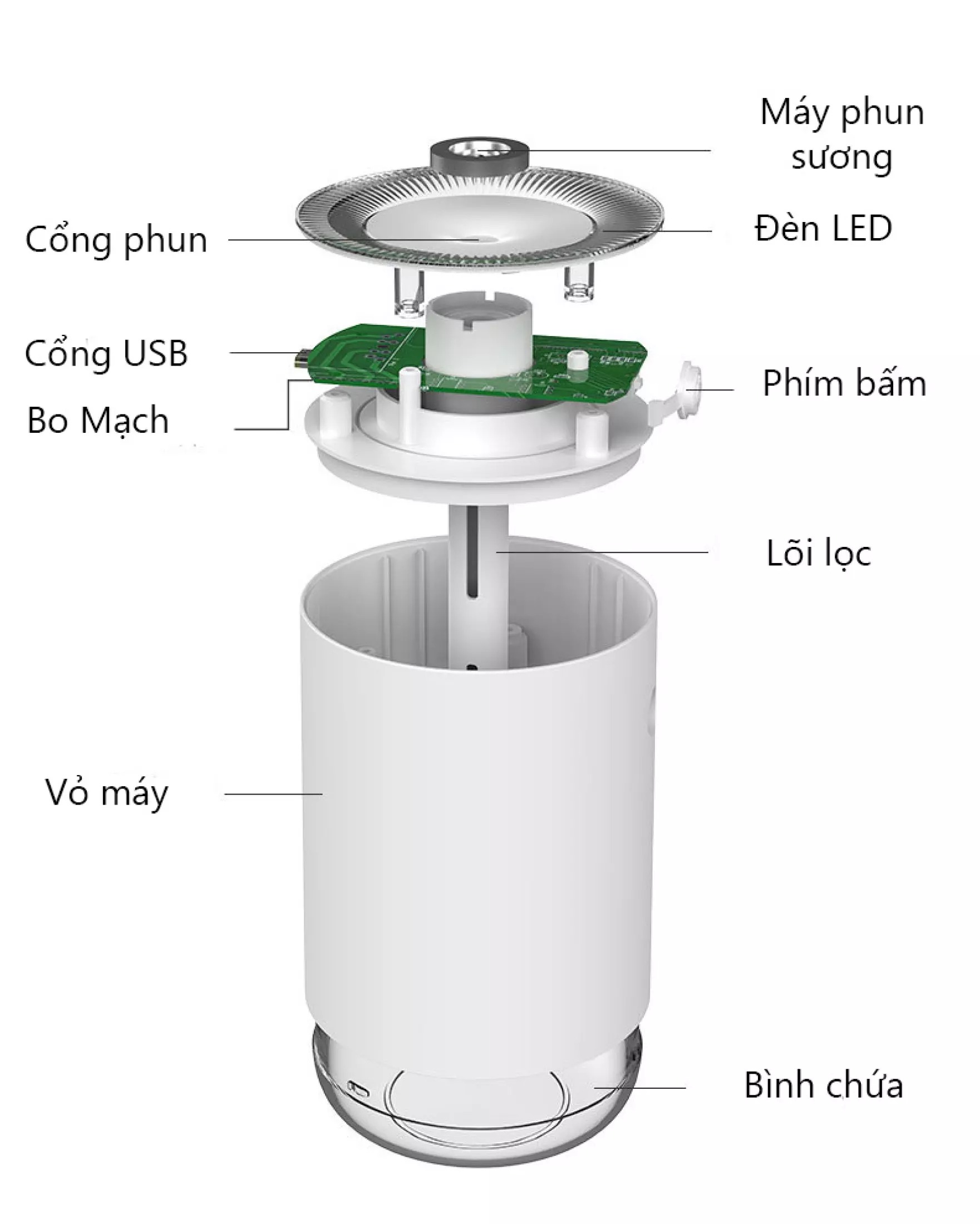 Máy phun sương

Cổng phun

Đèn LED

Cổng USB

Phím bấm

Bo Mạch

Lõi lọc

Vỏ máy

Bình chứa