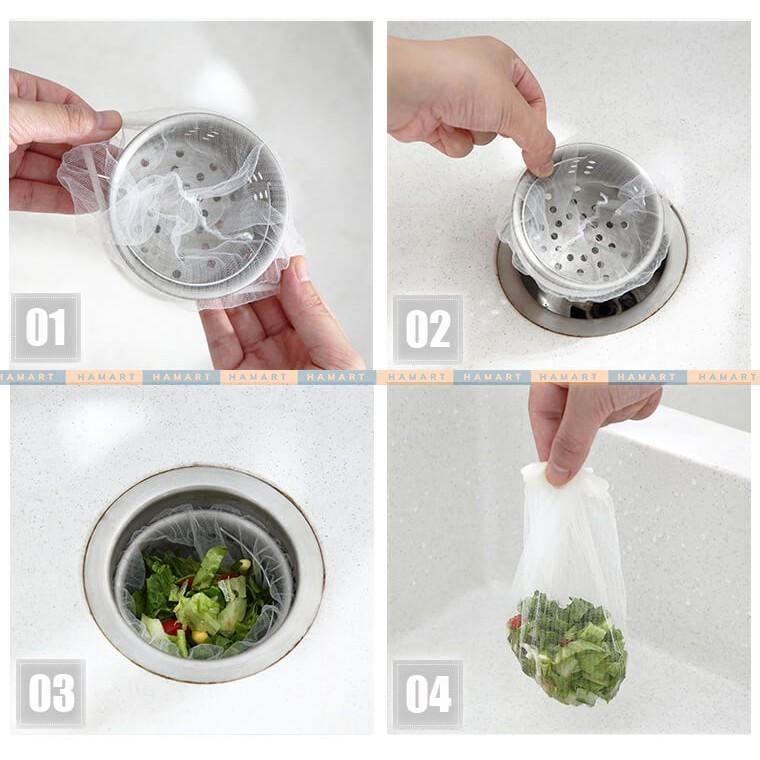 01

02

HAMART HAMART HAMART HAMART HAMART HAMART HAMART HAMART HAMART HAMART

03

04