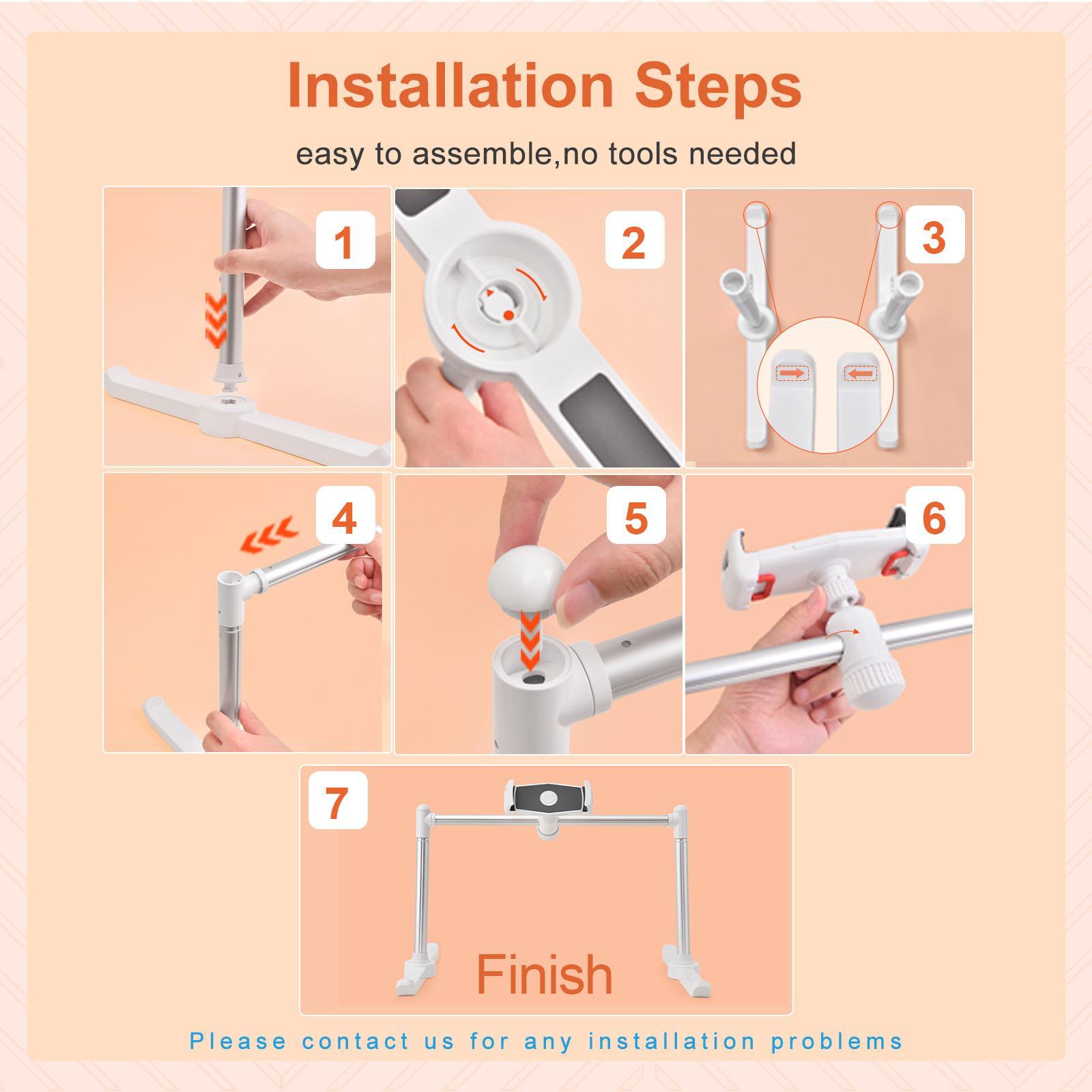 Installation Steps

easy to assemble,no tools needed

1

2

3

4

5

6

7

Finish

Please contact us for any installation problems