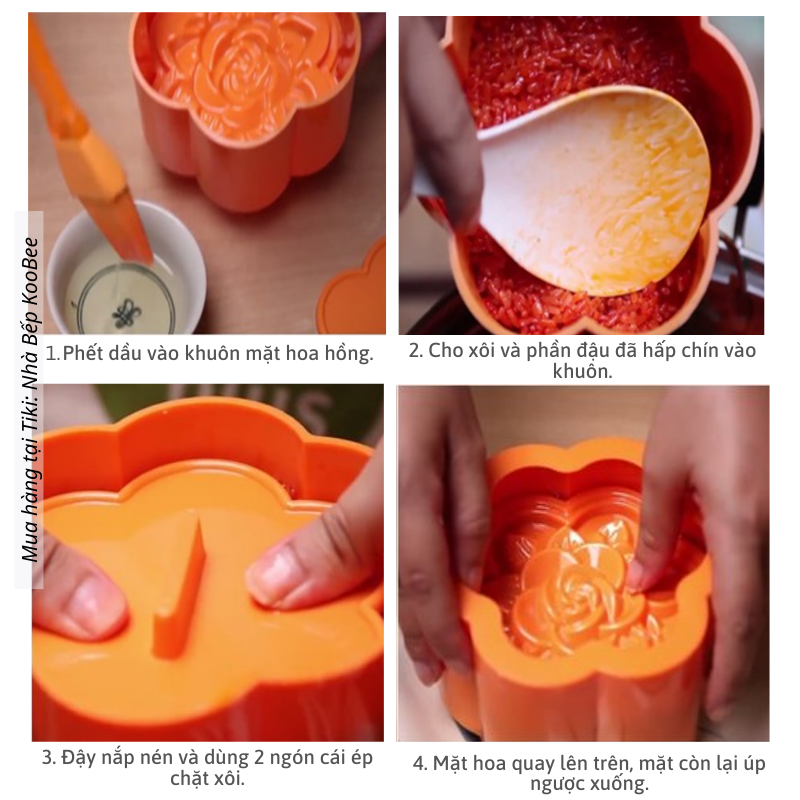 Mua hàng tại Tiki: Nhà Bếp KooBee

1. Phết dầu vào khuôn mặt hoa hồng.

2. Cho xôi và phần đậu đã hấp chín vào khuôn.

3. Đậy nắp nén và dùng 2 ngón cái ép chặt xôi.

4. Mặt hoa quay lên trên, mặt còn lại úp ngược xuống.