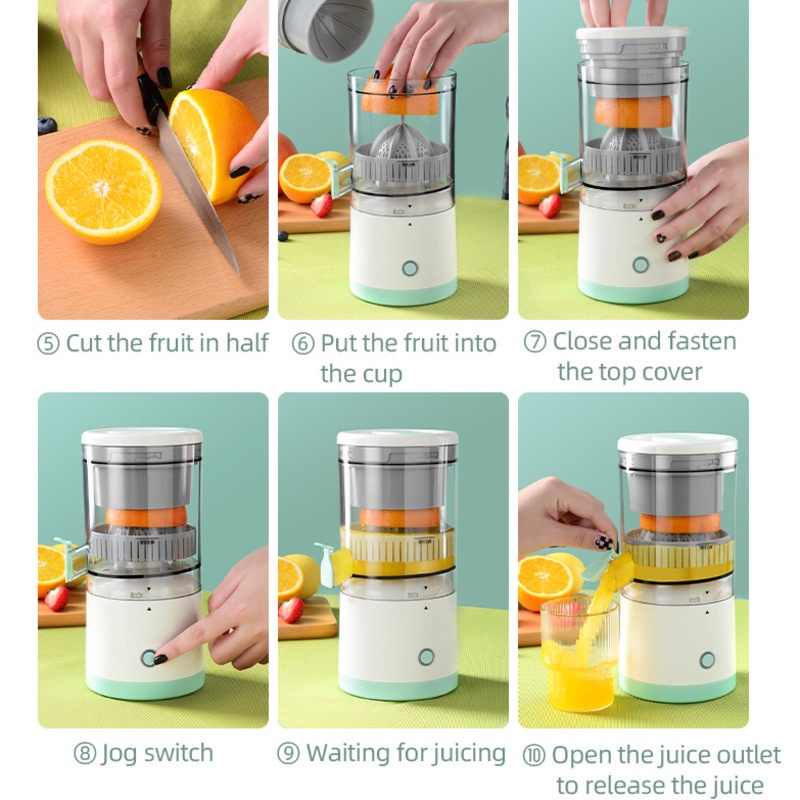 ⑤ Cut the fruit in half

⑥ Put the fruit into the cup

⑦ Close and fasten the top cover

⑧ Jog switch

⑨ Waiting for juicing

⑩ Open the juice outlet to release the juice