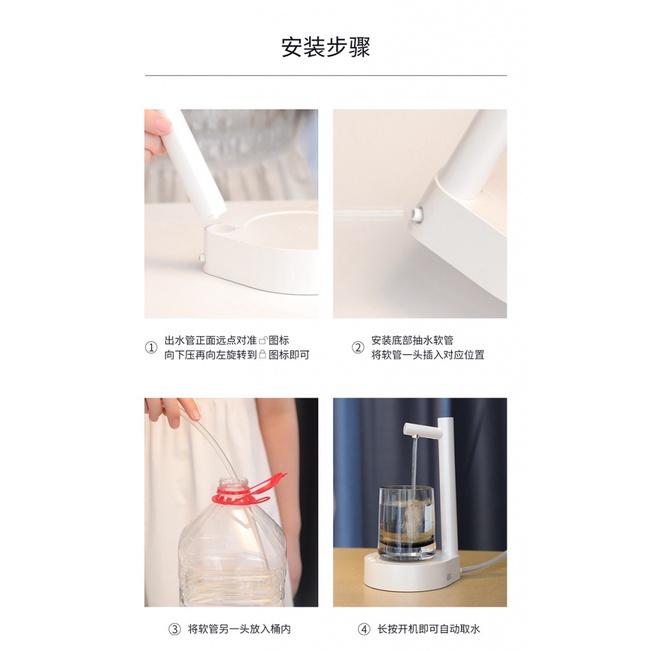 安装步骤

① 出水管正面远点对准 🔓 图标
向下压再向左旋转到 🔒 图标即可

② 安装底部抽水软管
将软管一头插入对应位置

③ 将软管另一头放入桶内

④ 长按开机即可自动取水